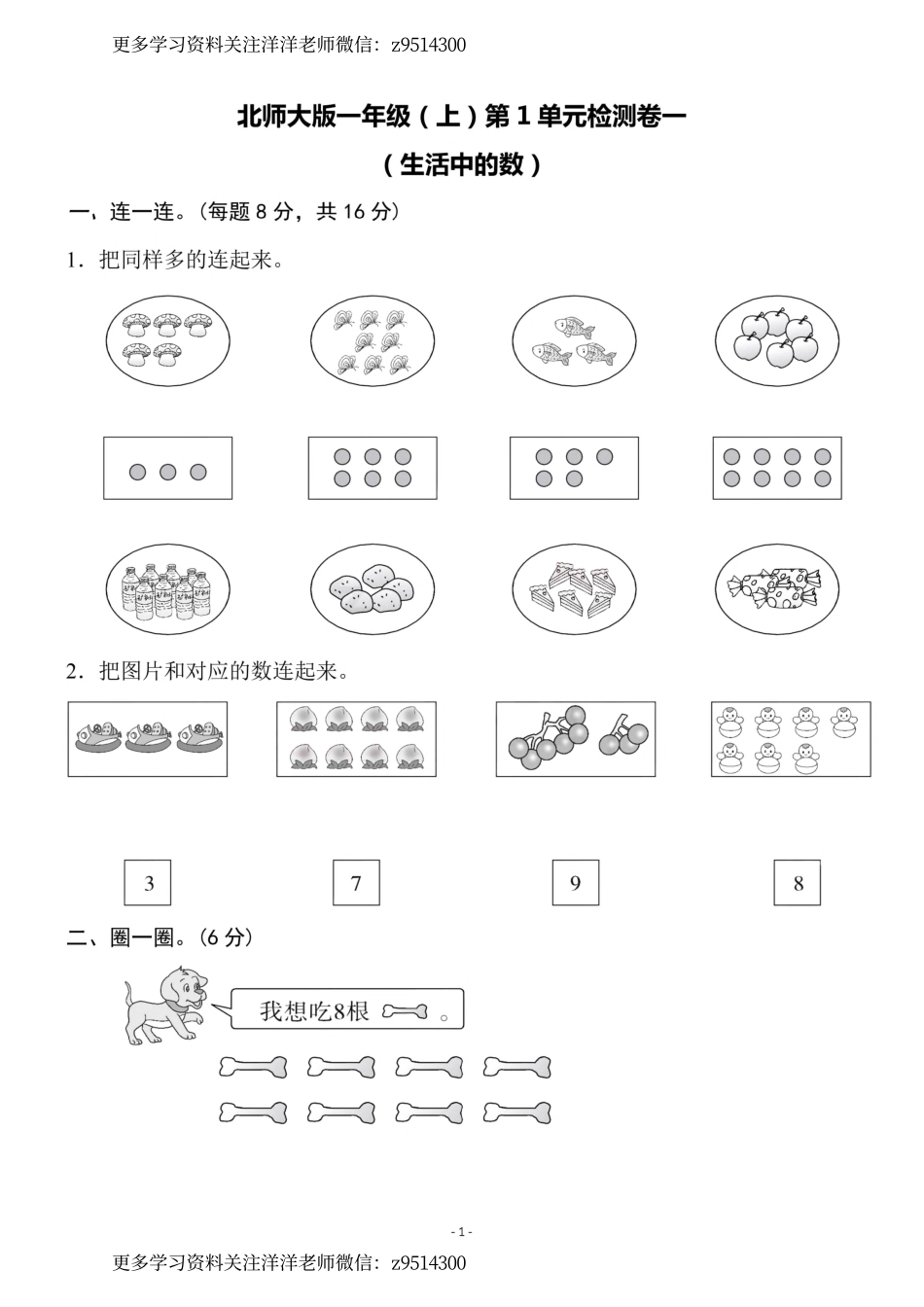 更多学习资料关注洋洋老师微信：z9514300

北师大版一年级（上）第 1 单元检测卷一

（生活中的数）

一、连一连。（每题 8 分，共 16 分）

1．把同样多的连起来。

2．把图片和对应的数连起来。

3

7

9

8

二、圈一圈。（6 分）

我想吃8根 。

- 1 -

更多学习资料关注洋洋老师微信：z9514300