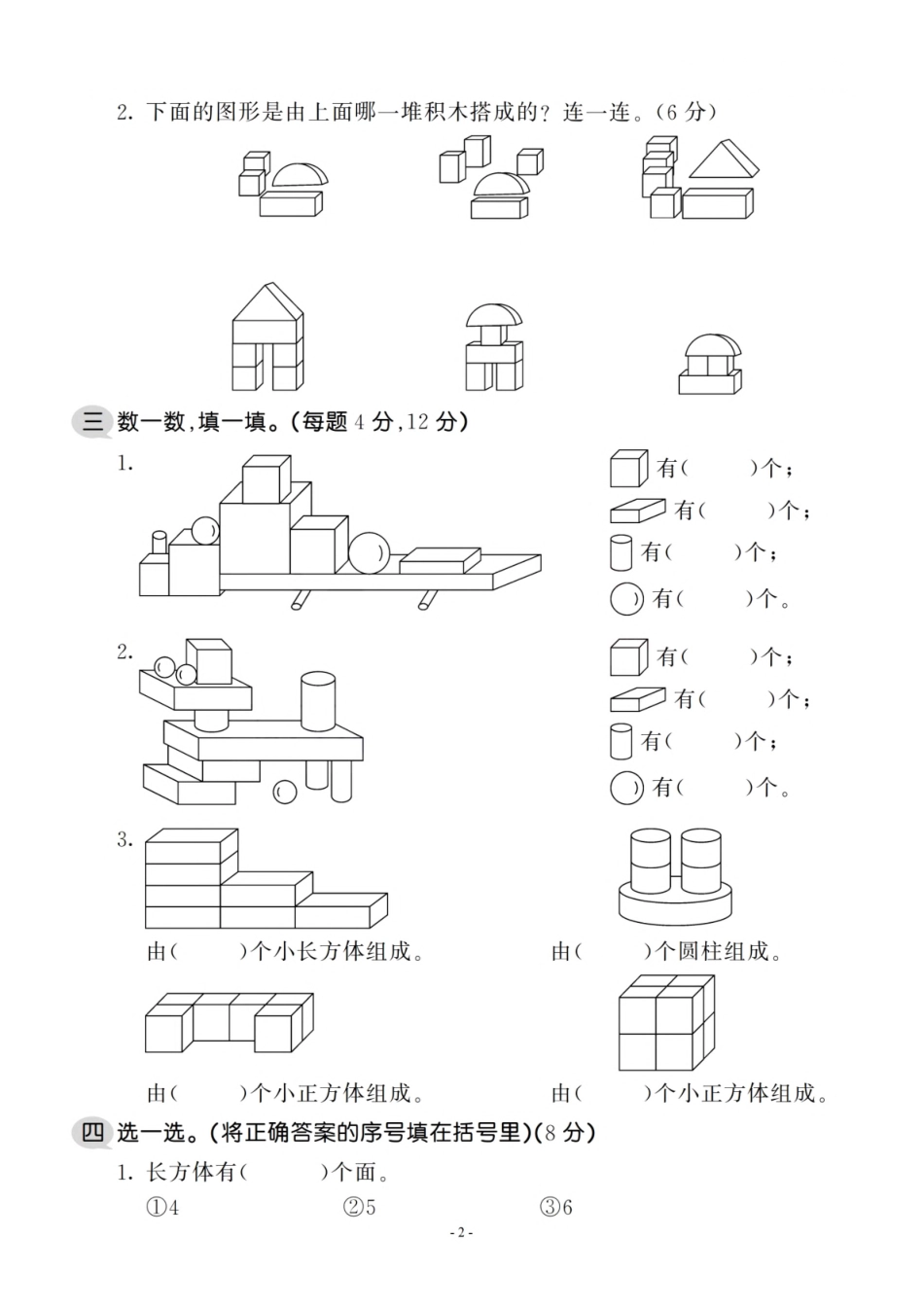 2. 下面的图形是由上面哪一堆积木搭成的？连一连。(6 分)

三 数一数，填一填。(每题 4 分，12 分)

1.

有(　　)个；

有(　　)个；

有(　　)个；

有(　　)个。

2.

有(　　)个；

有(　　)个；

有(　　)个；

有(　　)个。

3.

由(　　)个小长方体组成。

由(　　)个圆柱组成。

由(　　)个小正方体组成。

由(　　)个小正方体组成。

四 选一选。(将正确答案的序号填在括号里)(8 分)

1. 长方体有(　　)个面。

①4　　②5　　③6

- 2 -