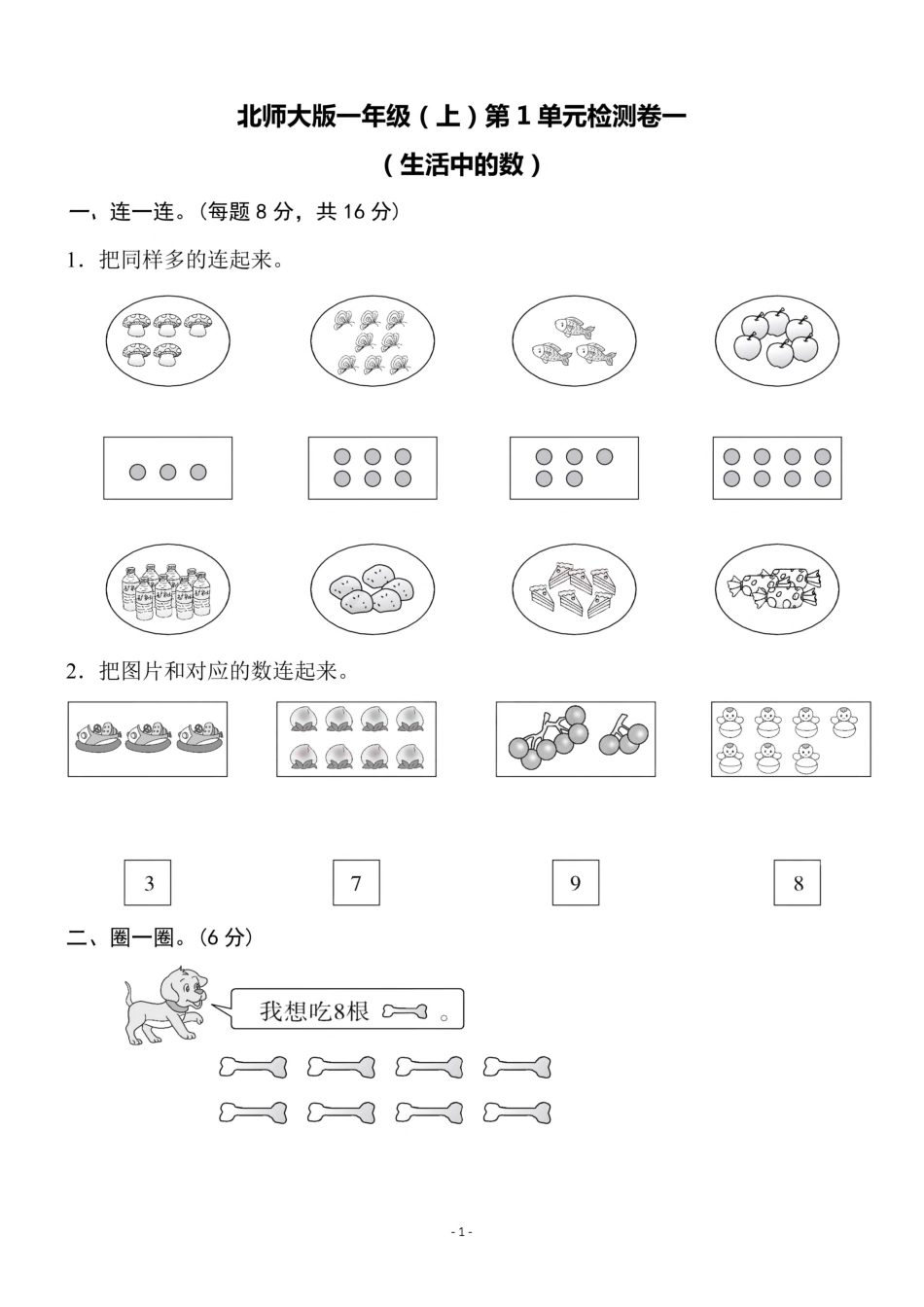 北师大版一年级（上）第 1 单元检测卷一

（生活中的数）

一、连一连。（每题 8 分，共 16 分）

1．把同样多的连起来。

2．把图片和对应的数连起来。

3

7

9

8

二、圈一圈。（6 分）

我想吃8根 。

- 1 -