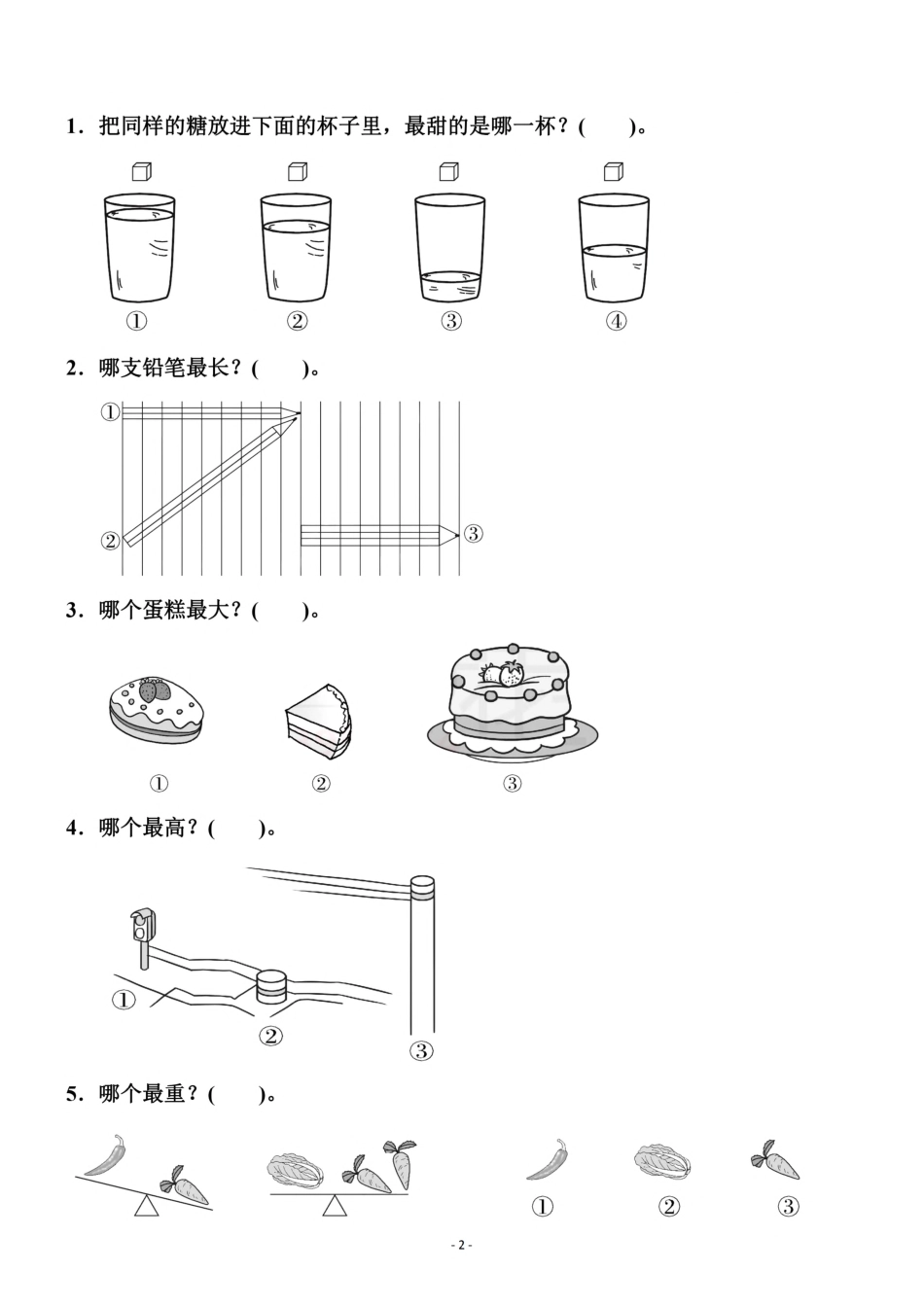 1．把同样的糖放进下面的杯子里，最甜的是哪一杯？(　　)。

①　②　③　④

2．哪支铅笔最长？(　　)。

①

②　③

3．哪个蛋糕最大？(　　)。

①　②　③

4．哪个最高？(　　)。

①

②

③

5．哪个最重？(　　)。

①　②　③

- 2 -