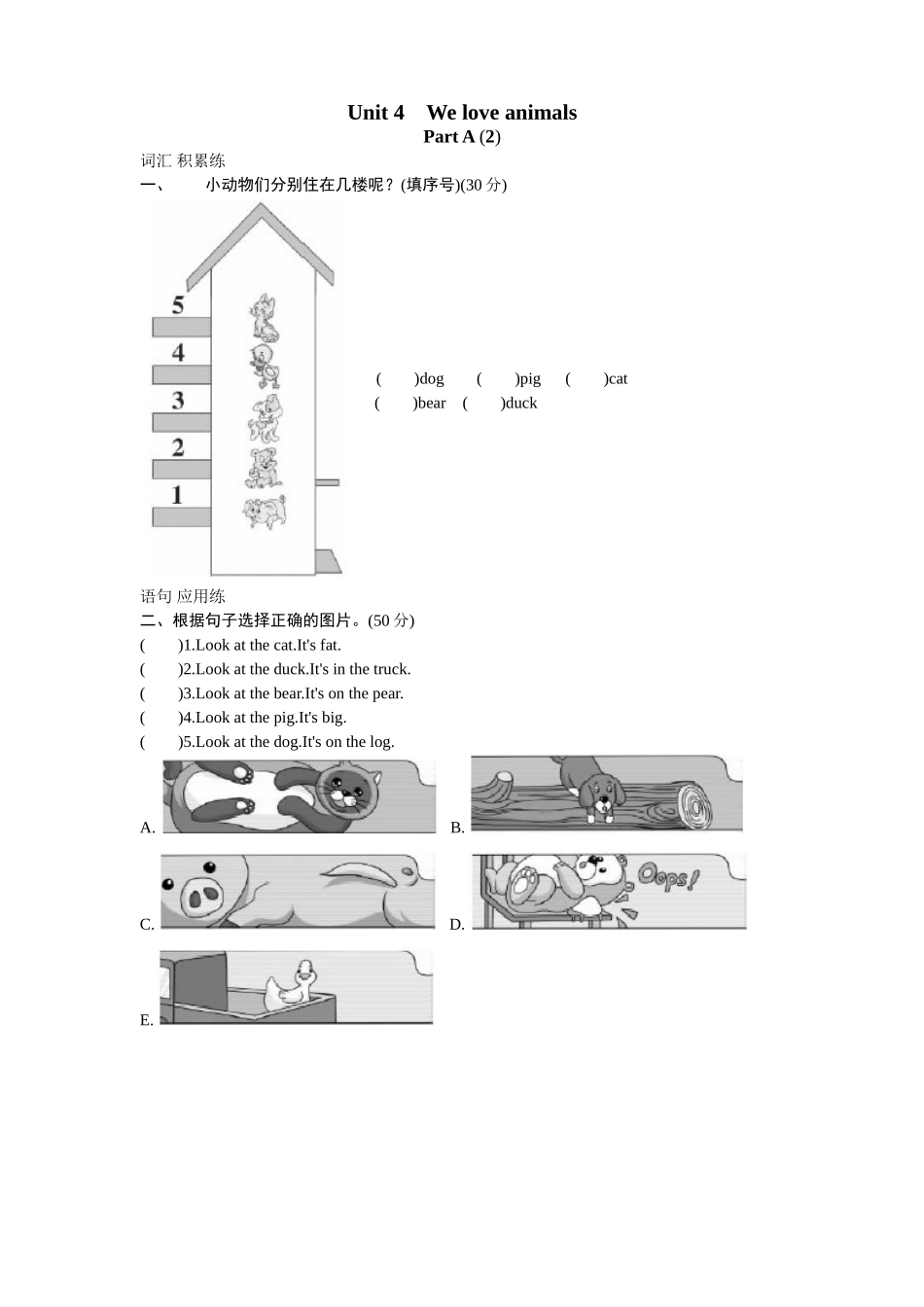 Unit 4 We love animals
Part A (2)

词汇 积累练

一、 小动物们分别住在几楼呢？(填序号)(30 分)

5
4
3
2
1

( )dog ( )pig ( )cat
( )bear ( )duck

语句 应用练

二、根据句子选择正确的图片。(50 分)

( )1.Look at the cat.It's fat.
( )2.Look at the duck.It's in the truck.
( )3.Look at the bear.It's on the pear.
( )4.Look at the pig.It's big.
( )5.Look at the dog.It's on the log.

A.

B.

C.

D.

Oops!

E.