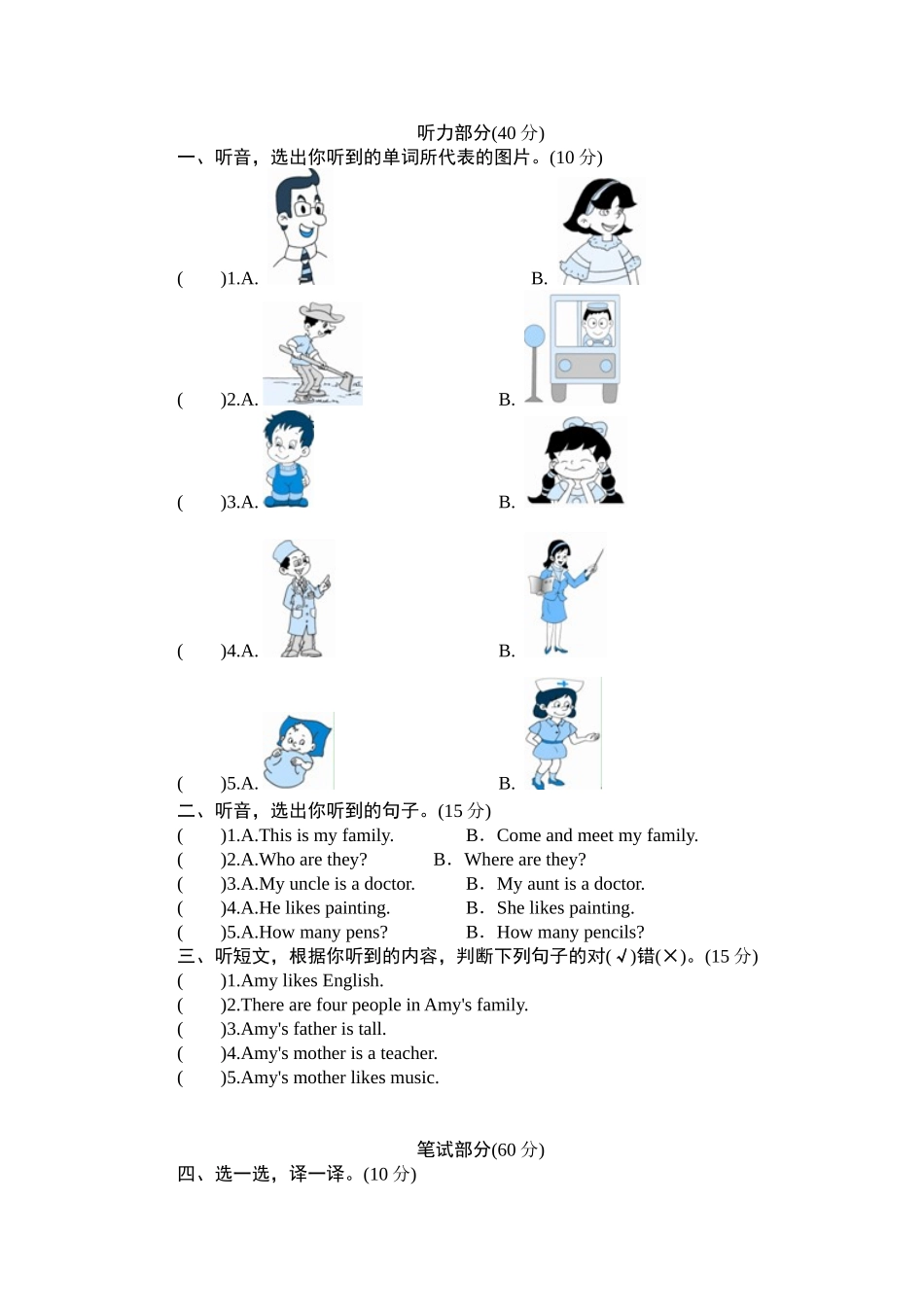 听力部分(40 分)

一、听音，选出你听到的单词所代表的图片。(10 分)

(　　)1.A.　　B.

(　　)2.A.　　B.

(　　)3.A.　　B.

(　　)4.A.　　B.

(　　)5.A.　　B.

二、听音，选出你听到的句子。(15 分)

(　　)1.A.This is my family.　　B．Come and meet my family.

(　　)2.A.Who are they?　　B．Where are they?

(　　)3.A.My uncle is a doctor.　　B．My aunt is a doctor.

(　　)4.A.He likes painting.　　B．She likes painting.

(　　)5.A.How many pens?　　B．How many pencils?

三、听短文，根据你听到的内容，判断下列句子的对(√)错(×)。(15 分)

(　　)1.Amy likes English.

(　　)2.There are four people in Amy's family.

(　　)3.Amy's father is tall.

(　　)4.Amy's mother is a teacher.

(　　)5.Amy's mother likes music.

笔试部分(60 分)

四、选一选，译一译。(10 分)