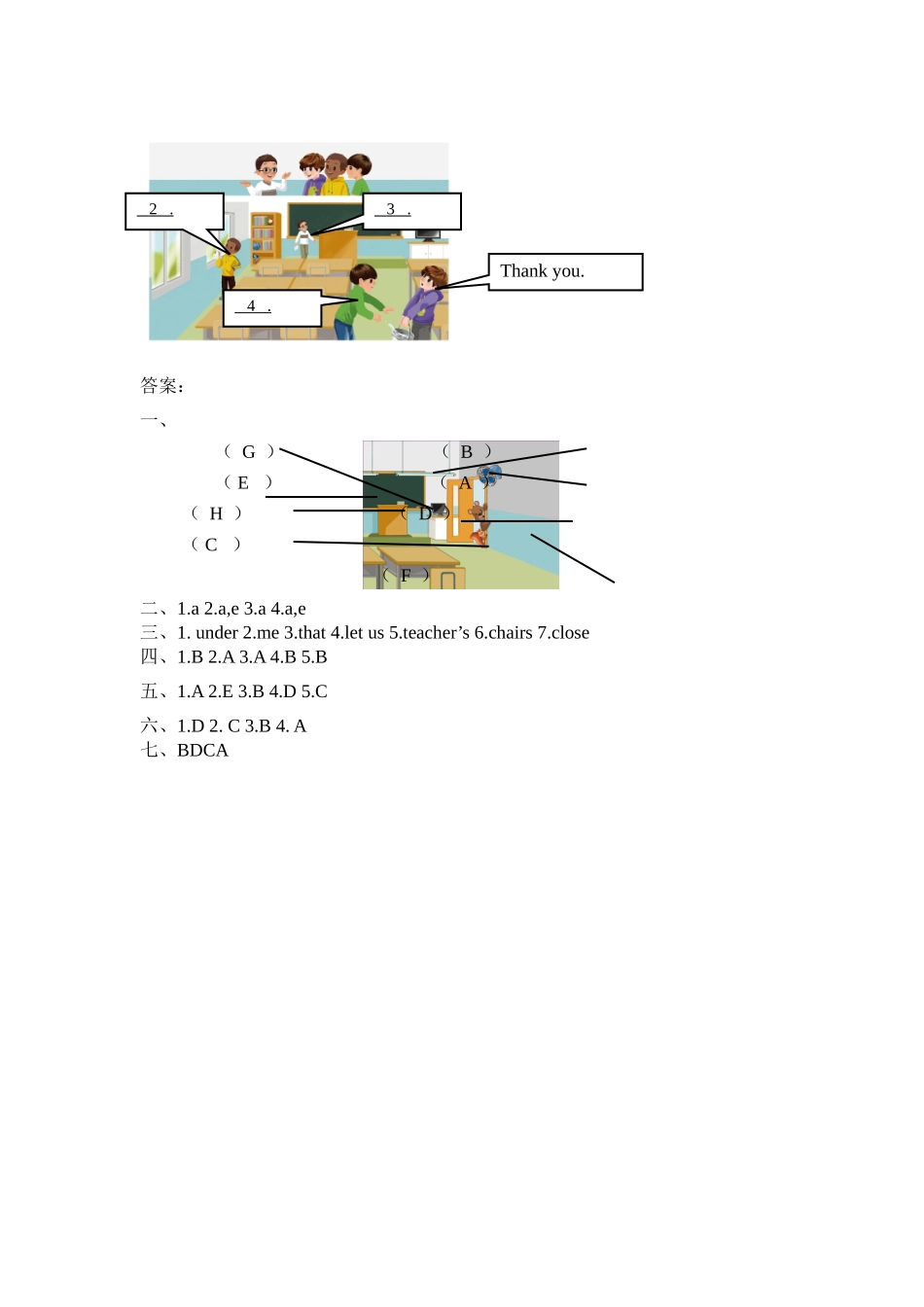 2 .

3 .

Thank you.

4 .

答案：

一、

（ G ）

（ E ）

（ H ）

（ C ）

（ B ）

（ A ）

（ D ）

（ F ）

二、1.a 2.a,e 3.a 4.a,e
三、1. under 2.me 3.that 4.let us 5.teacher’s 6.chairs 7.close
四、1.B 2.A 3.A 4.B 5.B

五、1.A 2.E 3.B 4.D 5.C

六、1.D 2. C 3.B 4. A
七、BDCA