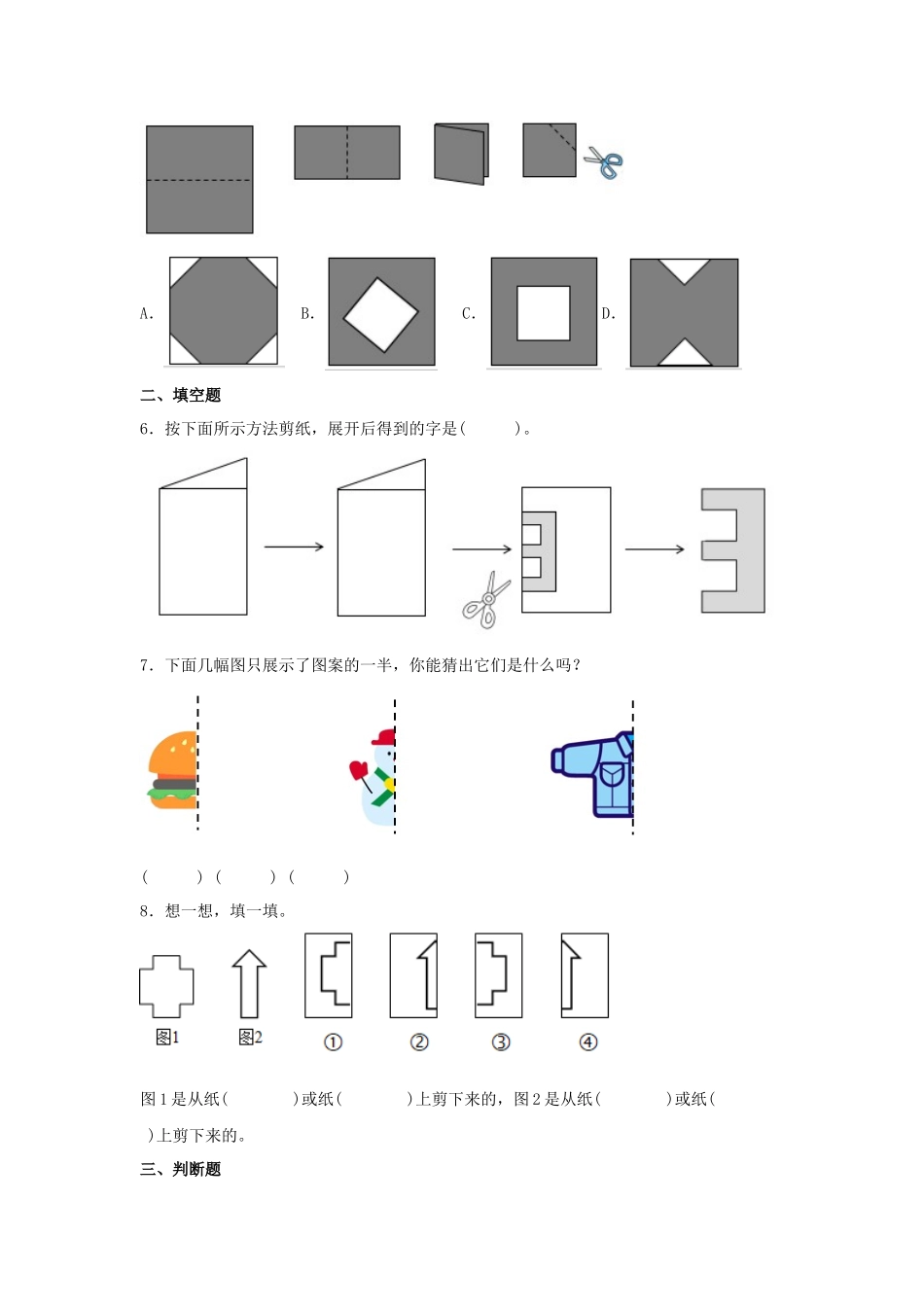 A.　　B.　　C.　　D.

二、填空题

6．按下面所示方法剪纸，展开后得到的字是(　　　)。

7．下面几幅图只展示了图案的一半，你能猜出它们是什么吗?

(　　　)(　　　)(　　　)

8．想一想，填一填。

图1　图2　①　②　③　④

图1是从纸(　　　　)或纸(　　　　)上剪下来的，图2是从纸(　　　　)或纸(　　　)上剪下来的。

三、判断题