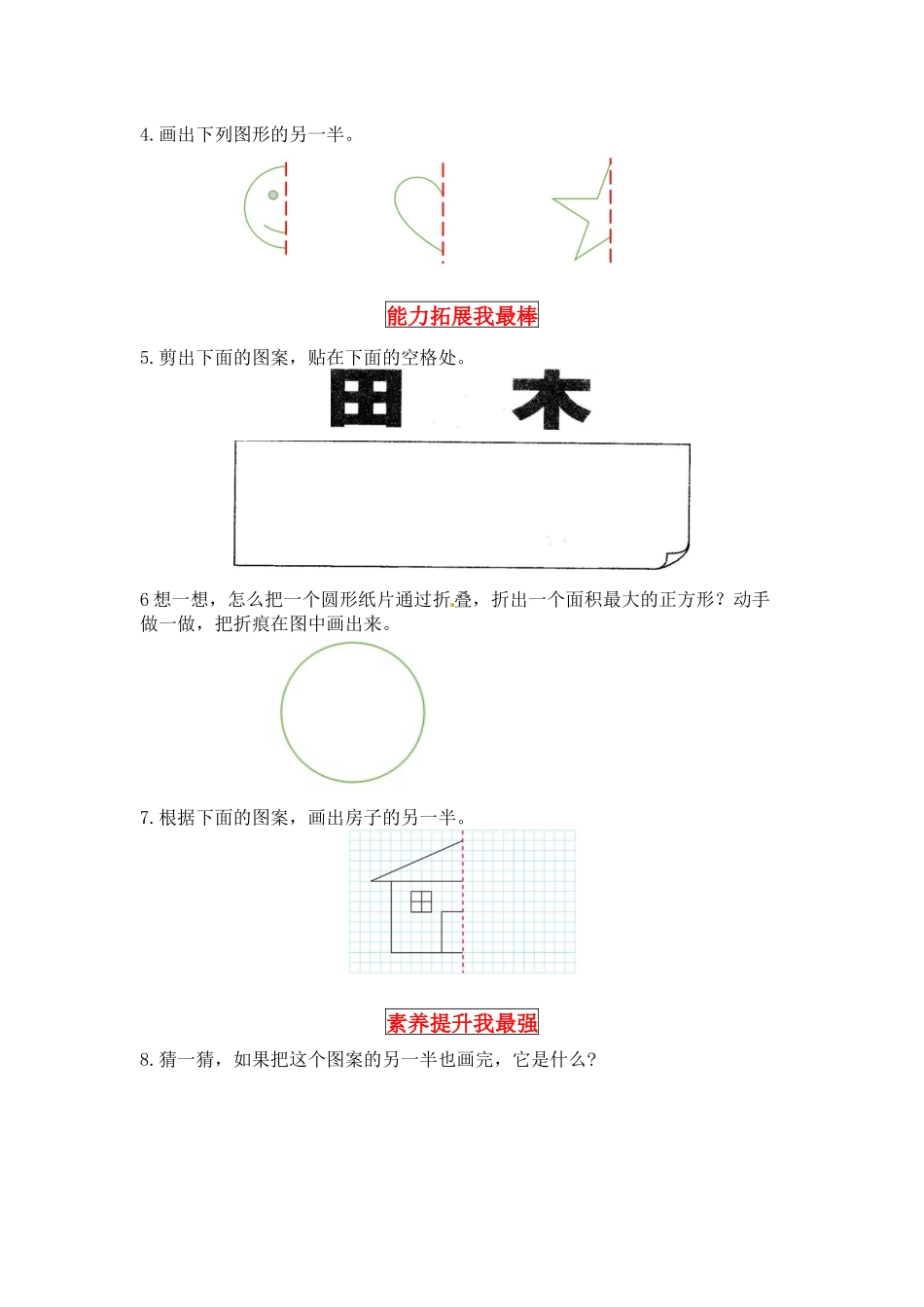 4. 画出下列图形的另一半。

能力拓展我最棒

5. 剪出下面的图案，贴在下面的空格处。

田　木

6 想一想，怎么把一个圆形纸片通过折叠，折出一个面积最大的正方形？动手做一做，把折痕在图中画出来。

7. 根据下面的图案，画出房子的另一半。

素养提升我最强

8. 猜一猜，如果把这个图案的另一半也画完，它是什么？