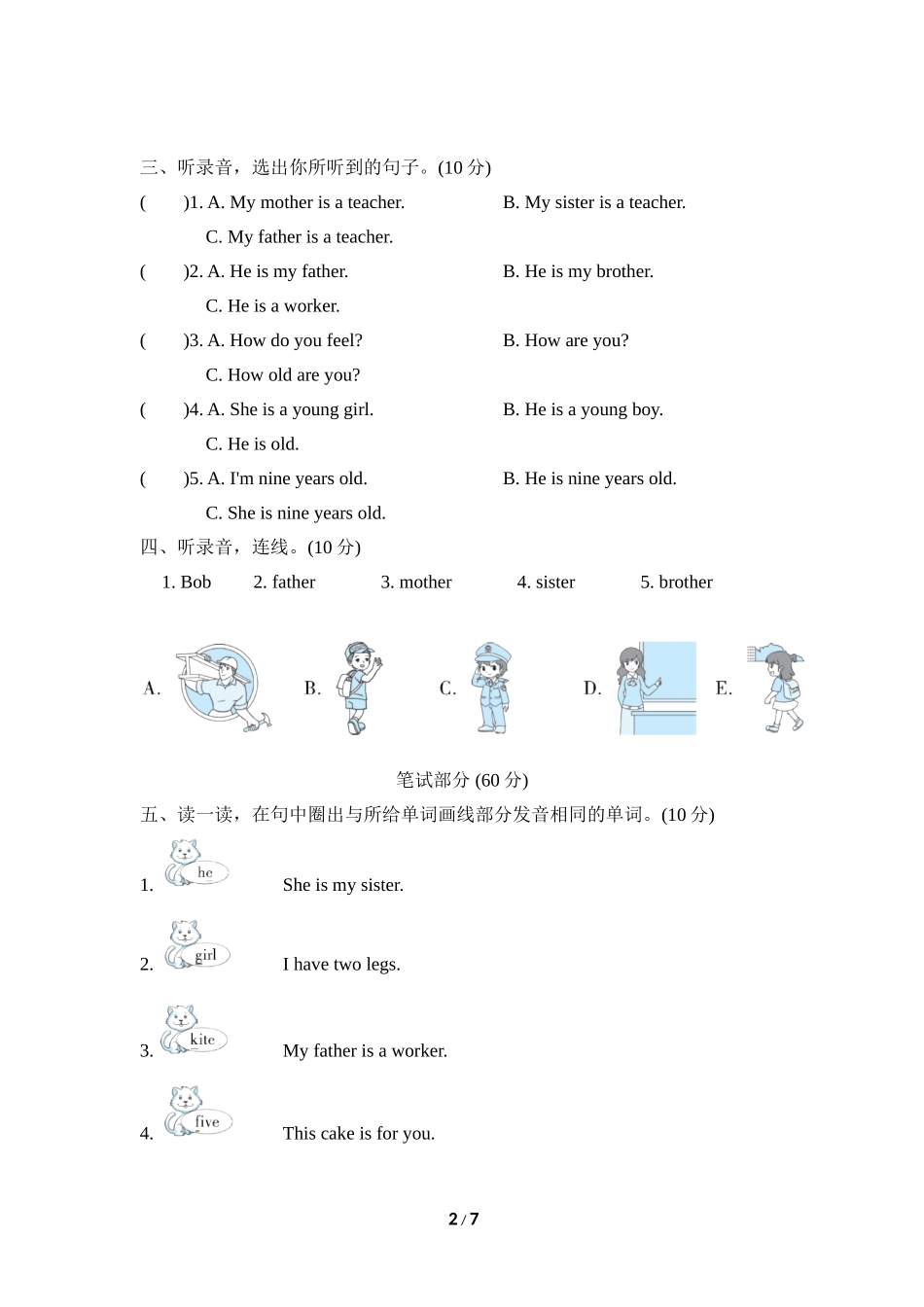 三、听录音，选出你所听到的句子。(10 分)

(　　)1. A. My mother is a teacher.　　B. My sister is a teacher.
C. My father is a teacher.

(　　)2. A. He is my father.　　B. He is my brother.
C. He is a worker.

(　　)3. A. How do you feel?　　B. How are you?
C. How old are you?

(　　)4. A. She is a young girl.　　B. He is a young boy.
C. He is old.

(　　)5. A. I'm nine years old.　　B. He is nine years old.
C. She is nine years old.

四、听录音，连线。(10 分)

1. Bob　2. father　3. mother　4. sister　5. brother

A.　B.　C.　D.　E.

笔试部分 (60 分)

五、读一读，在句中圈出与所给单词画线部分发音相同的单词。(10 分)

1. he　She is my sister.

2. girl　I have two legs.

3. kite　My father is a worker.

4. five　This cake is for you.

2 / 7