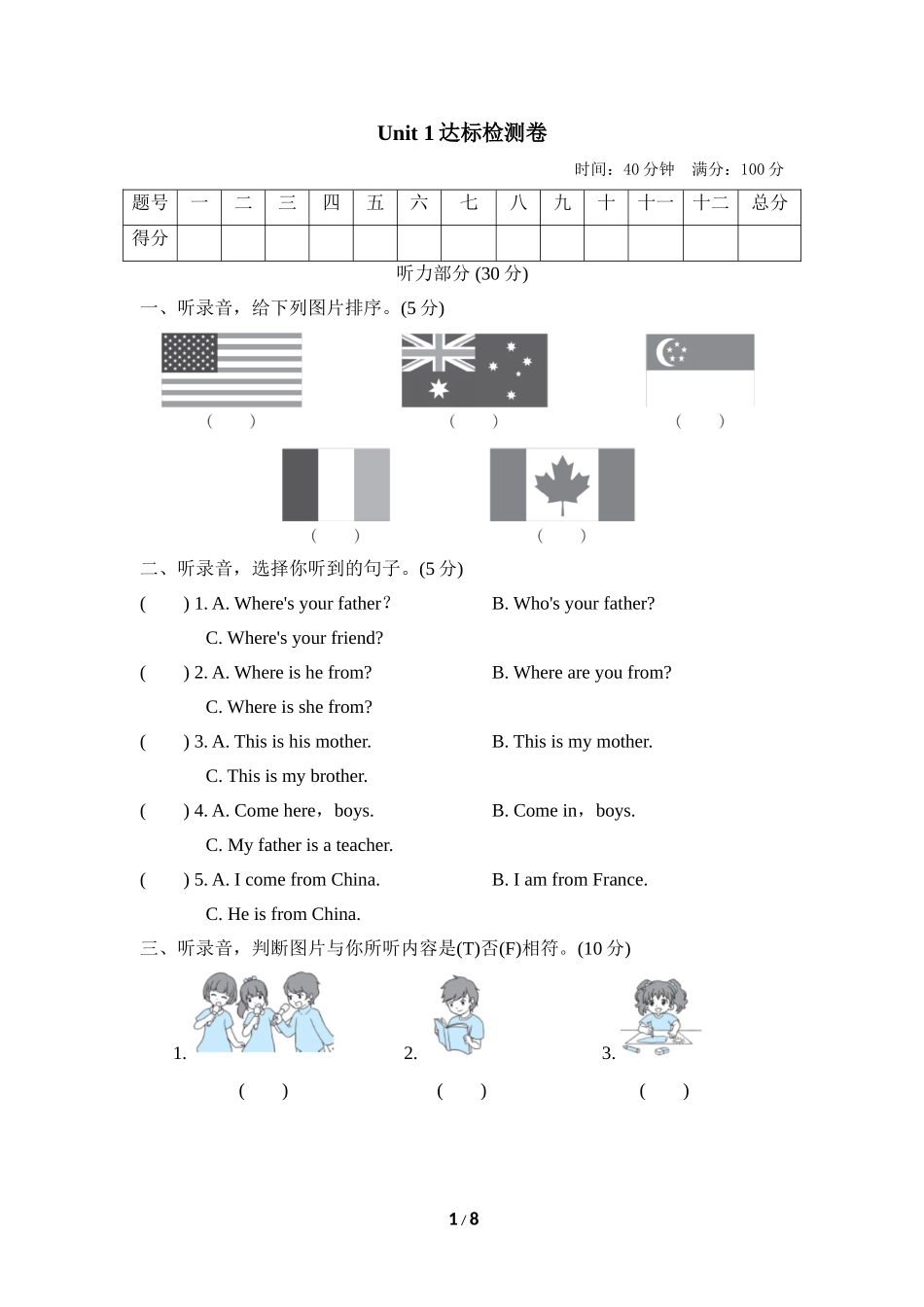 Unit 1 达标检测卷

时间：40 分钟　满分：100 分

| 题号 | 一 | 二 | 三 | 四 | 五 | 六 | 七 | 八 | 九 | 十 | 十一 | 十二 | 总分 |
|---|---|---|---|---|---|---|---|---|---|---|---|---|---|
| 得分 | | | | | | | | | | | | | |

听力部分 (30 分)

一、听录音，给下列图片排序。(5 分)

(　　)　(　　)　(　　)

(　　)　(　　)

二、听录音，选择你听到的句子。(5 分)

(　　) 1. A. Where's your father?　B. Who's your father?
C. Where's your friend?

(　　) 2. A. Where is he from?　B. Where are you from?
C. Where is she from?

(　　) 3. A. This is his mother.　B. This is my mother.
C. This is my brother.

(　　) 4. A. Come here，boys.　B. Come in，boys.
C. My father is a teacher.

(　　) 5. A. I come from China.　B. I am from France.
C. He is from China.

三、听录音，判断图片与你所听内容是(T)否(F)相符。(10 分)

1.　2.　3.

(　　)　(　　)　(　　)

1 / 8