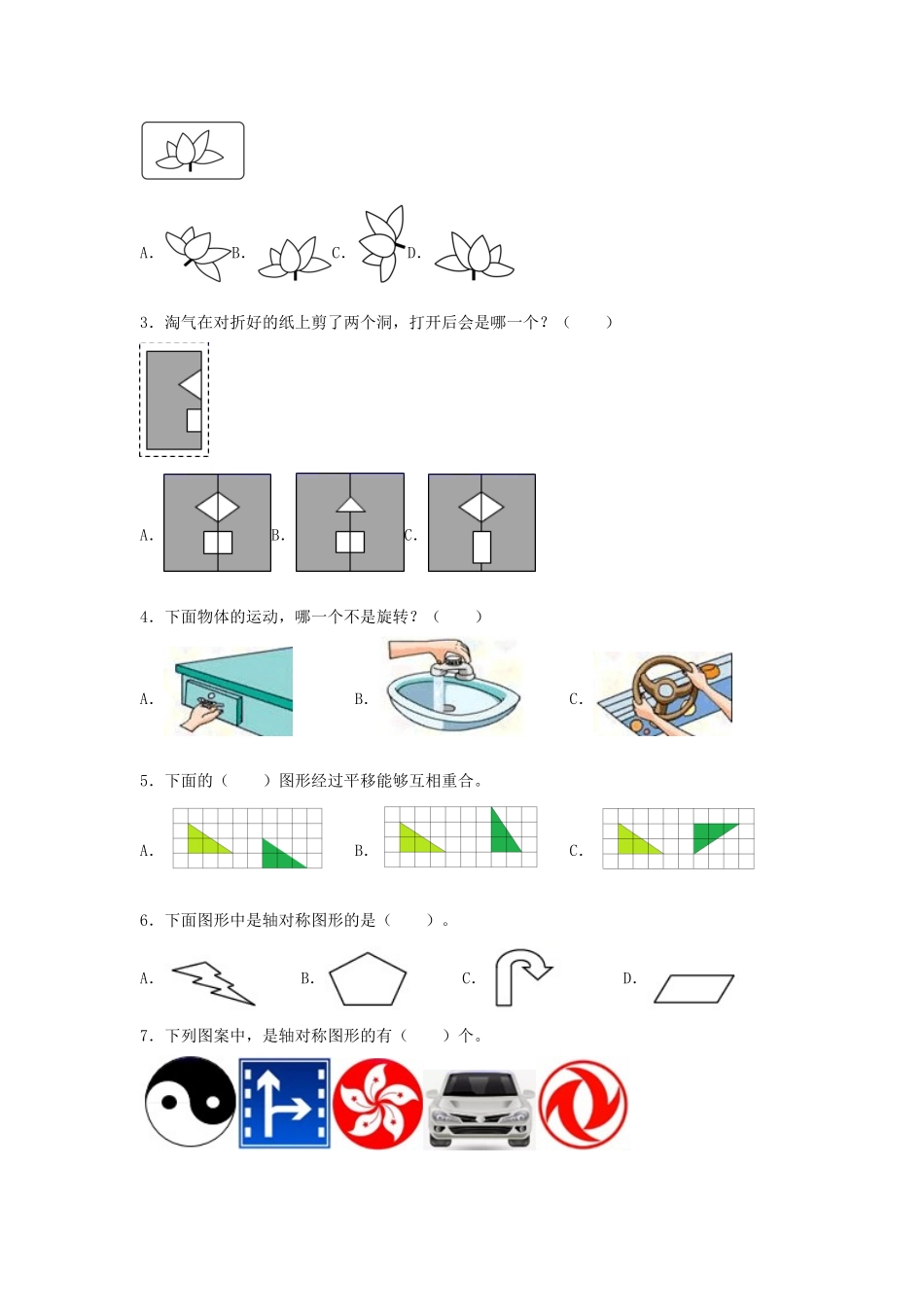 A. B. C. D.

3．淘气在对折好的纸上剪了两个洞，打开后会是哪一个？（　　）

A. B. C.

4．下面物体的运动，哪一个不是旋转？（　　）

A. B. C.

5．下面的（　　）图形经过平移能够互相重合。

A. B. C.

6．下面图形中是轴对称图形的是（　　）。

A. B. C. D.

7．下列图案中，是轴对称图形的有（　　）个。