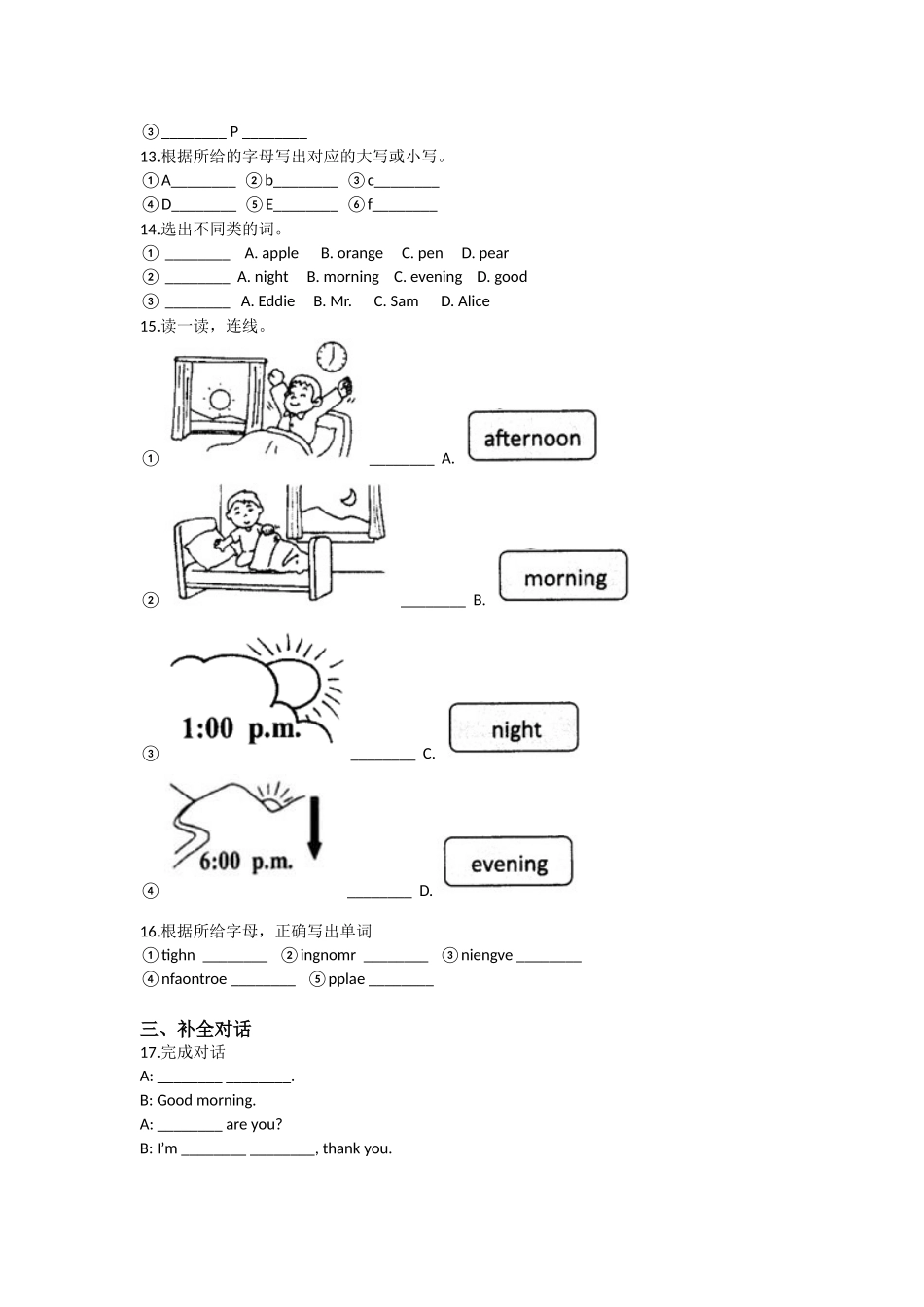 ③ ________ P ________
13.根据所给的字母写出对应的大写或小写。
①A________ ②b________ ③c________
④D________ ⑤E________ ⑥f________
14.选出不同类的词。
① ________ A. apple B. orange C. pen D. pear
② ________ A. night B. morning C. evening D. good
③ ________ A. Eddie B. Mr. C. Sam D. Alice
15.读一读，连线。
① ________ A. afternoon
② ________ B. morning
1:00 p.m.
③ ________ C. night
6:00 p.m.
④ ________ D. evening

16.根据所给字母，正确写出单词
①tighn ________ ②ingnomr ________ ③niengve ________
④nfaontroe ________ ⑤pplae ________

三、补全对话
17.完成对话
A: ________ ________.
B: Good morning.
A: ________ are you?
B: I'm ________ ________, thank you.