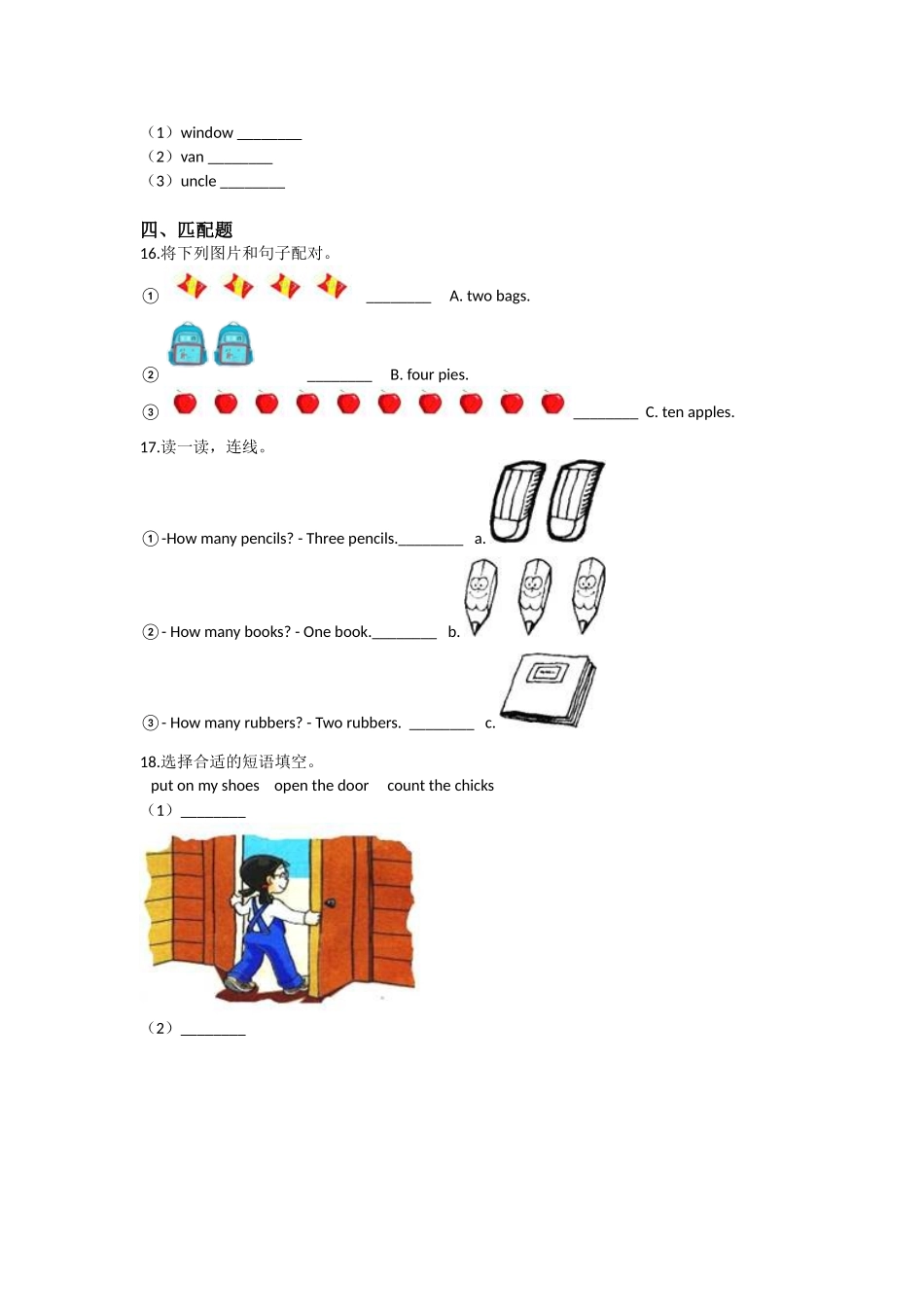 （1）window ________
（2）van ________
（3）uncle ________

四、匹配题

16.将下列图片和句子配对。

① ________ A. two bags.

② ________ B. four pies.

③ ________ C. ten apples.

17.读一读，连线。

①-How many pencils? - Three pencils.________ a.

②- How many books? - One book.________ b.

③- How many rubbers? - Two rubbers. ________ c.

18.选择合适的短语填空。

put on my shoes open the door count the chicks

（1）________

（2）________