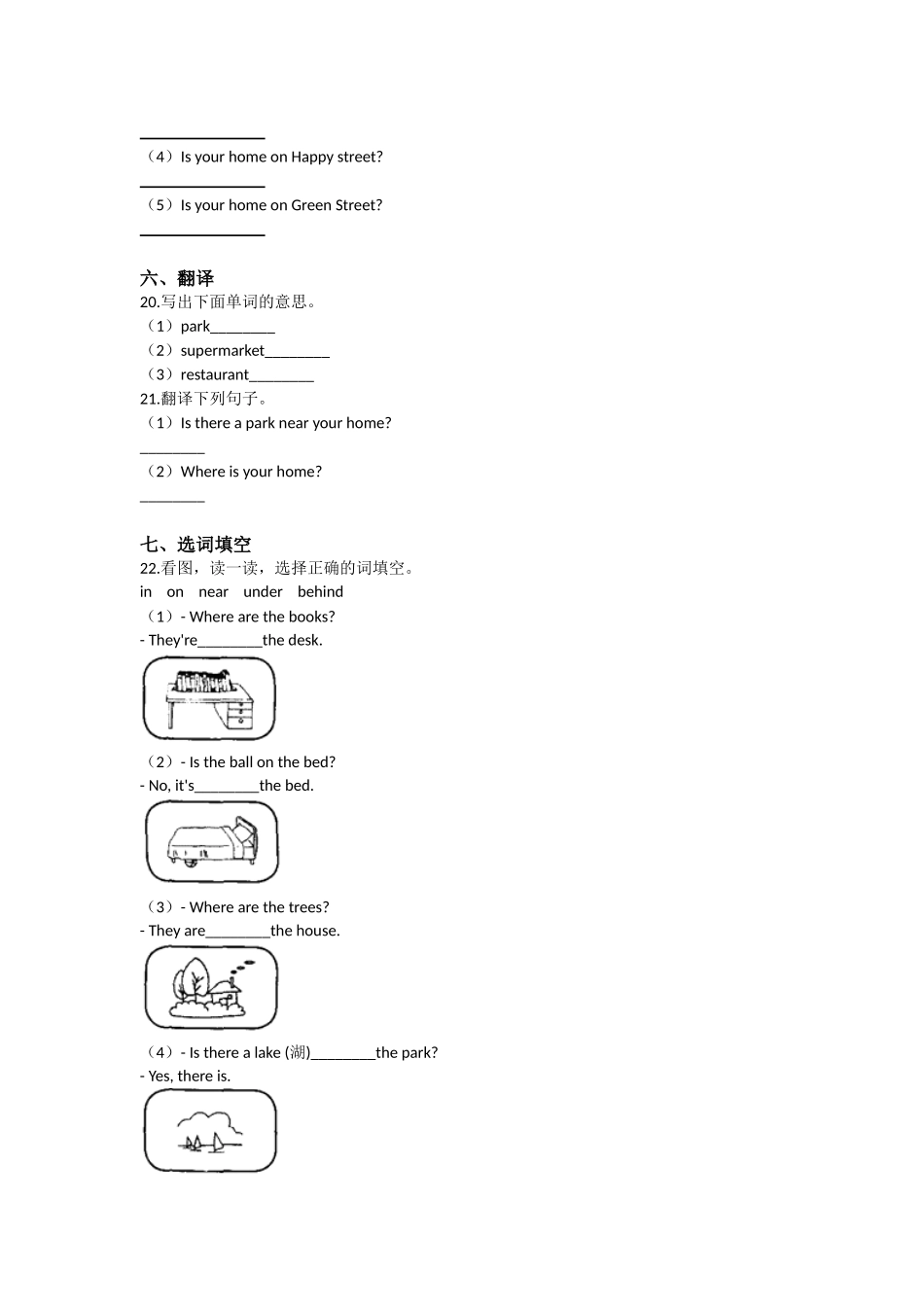 ________________
（4）Is your home on Happy street?
________________
（5）Is your home on Green Street?
________________

六、翻译
20.写出下面单词的意思。
（1）park________
（2）supermarket________
（3）restaurant________
21.翻译下列句子。
（1）Is there a park near your home?
________
（2）Where is your home?
________

七、选词填空
22.看图，读一读，选择正确的词填空。
in on near under behind
（1）- Where are the books?
- They're________the desk.
（2）- Is the ball on the bed?
- No, it's________the bed.
（3）- Where are the trees?
- They are________the house.
（4）- Is there a lake (湖)________the park?
- Yes, there is.