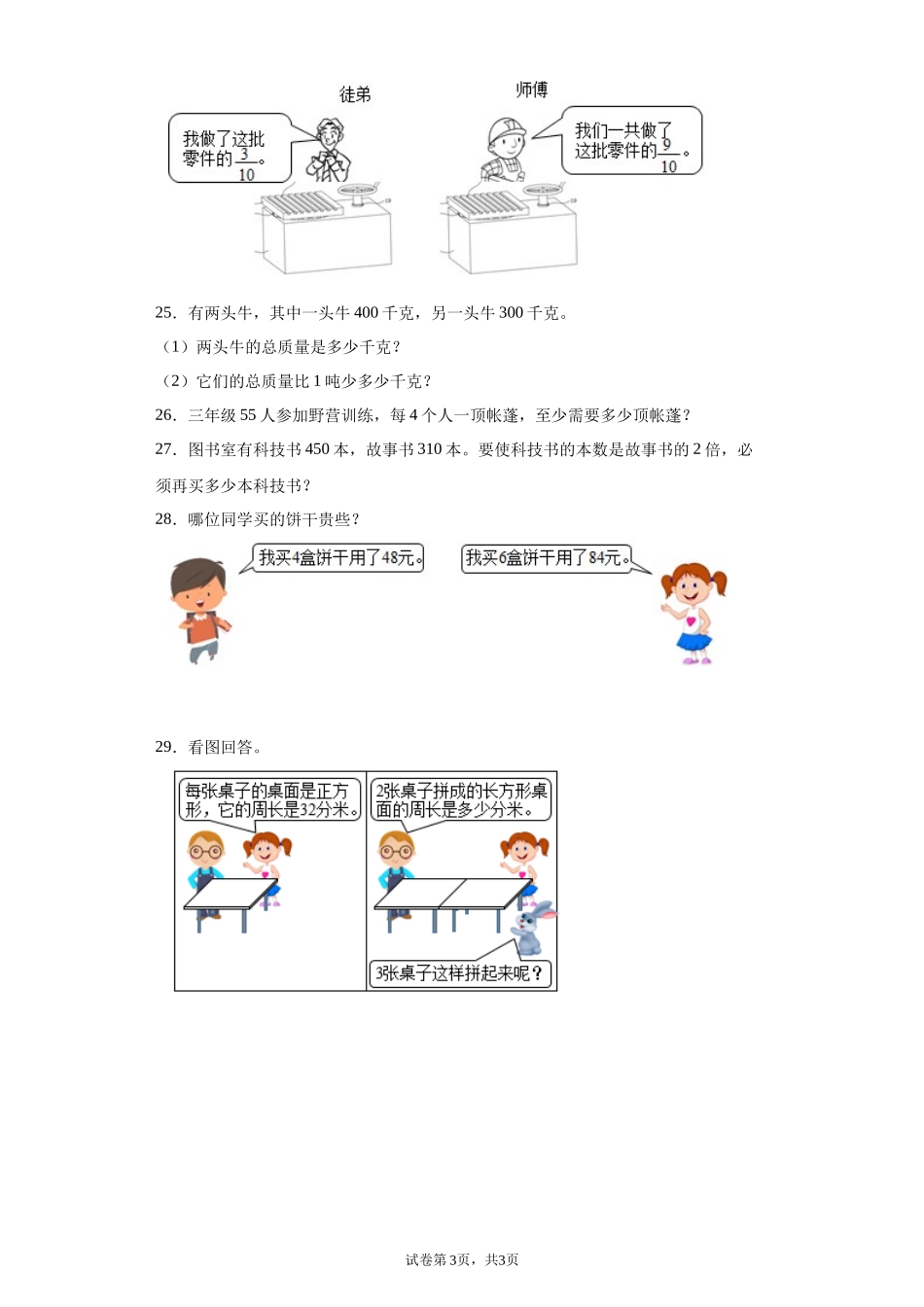 徒弟

师傅

我做了这批零件的$\frac{3}{10}$。

我们一共做了这批零件的$\frac{9}{10}$。

25．有两头牛，其中一头牛 400 千克，另一头牛 300 千克。

（1）两头牛的总质量是多少千克？

（2）它们的总质量比 1 吨少多少千克？

26．三年级 55 人参加野营训练，每 4 个人一顶帐篷，至少需要多少顶帐篷？

27．图书室有科技书 450 本，故事书 310 本。要使科技书的本数是故事书的 2 倍，必须再买多少本科技书？

28．哪位同学买的饼干贵些？

我买4盒饼干用了48元。

我买6盒饼干用了84元。

29．看图回答。

每张桌子的桌面是正方形，它的周长是32分米。

2张桌子拼成的长方形桌面的周长是多少分米。

3张桌子这样拼起来呢？

试卷第3页，共3页