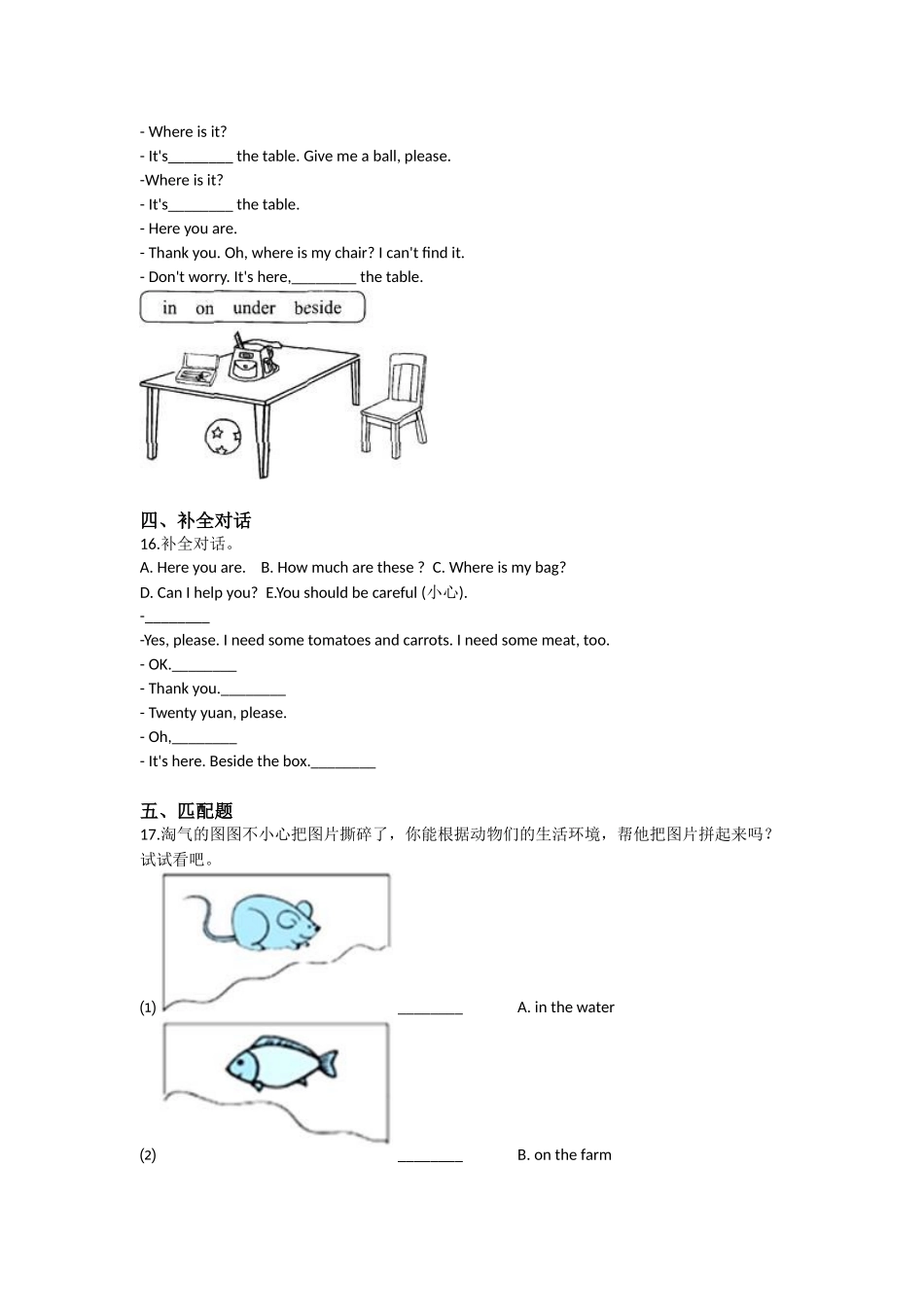 - Where is it?
- It's________ the table. Give me a ball, please.
-Where is it?
- It's________ the table.
- Here you are.
- Thank you. Oh, where is my chair? I can't find it.
- Don't worry. It's here,________ the table.

in on under beside

四、补全对话
16.补全对话。
A. Here you are. B. How much are these ? C. Where is my bag?
D. Can I help you? E.You should be careful (小心).
-________
-Yes, please. I need some tomatoes and carrots. I need some meat, too.
- OK.________
- Thank you.________
- Twenty yuan, please.
- Oh,________
- It's here. Beside the box.________

五、匹配题
17.淘气的图图不小心把图片撕碎了，你能根据动物们的生活环境，帮他把图片拼起来吗？试试看吧。
(1) ________ A. in the water
(2) ________ B. on the farm