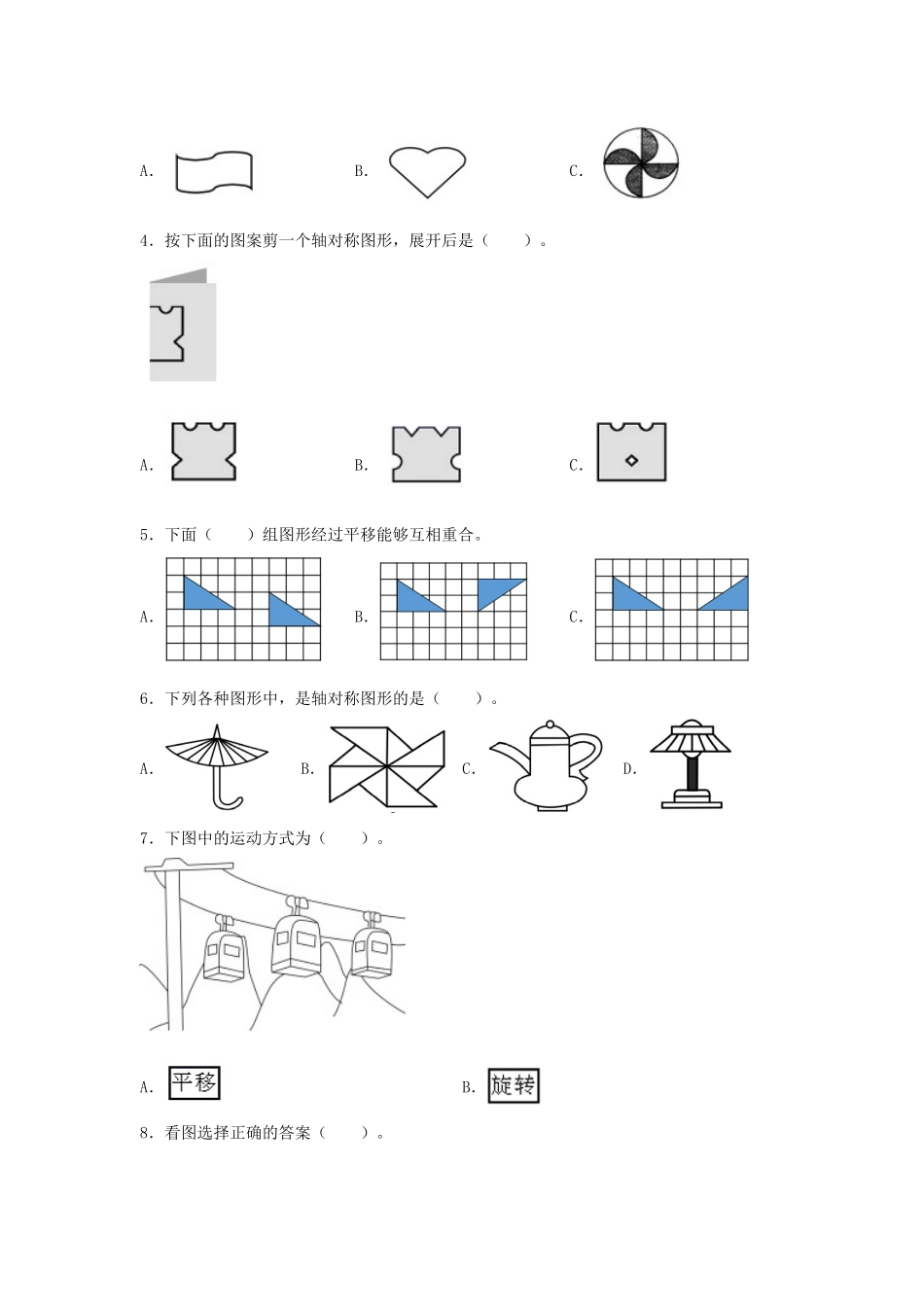 A.　　B.　　C.

4．按下面的图案剪一个轴对称图形，展开后是（　　）。

A.　　B.　　C.

5．下面（　　）组图形经过平移能够互相重合。

A.　　B.　　C.

6．下列各种图形中，是轴对称图形的是（　　）。

A.　　B.　　C.　　D.

7．下图中的运动方式为（　　）。

A. 平移　　B. 旋转

8．看图选择正确的答案（　　）。