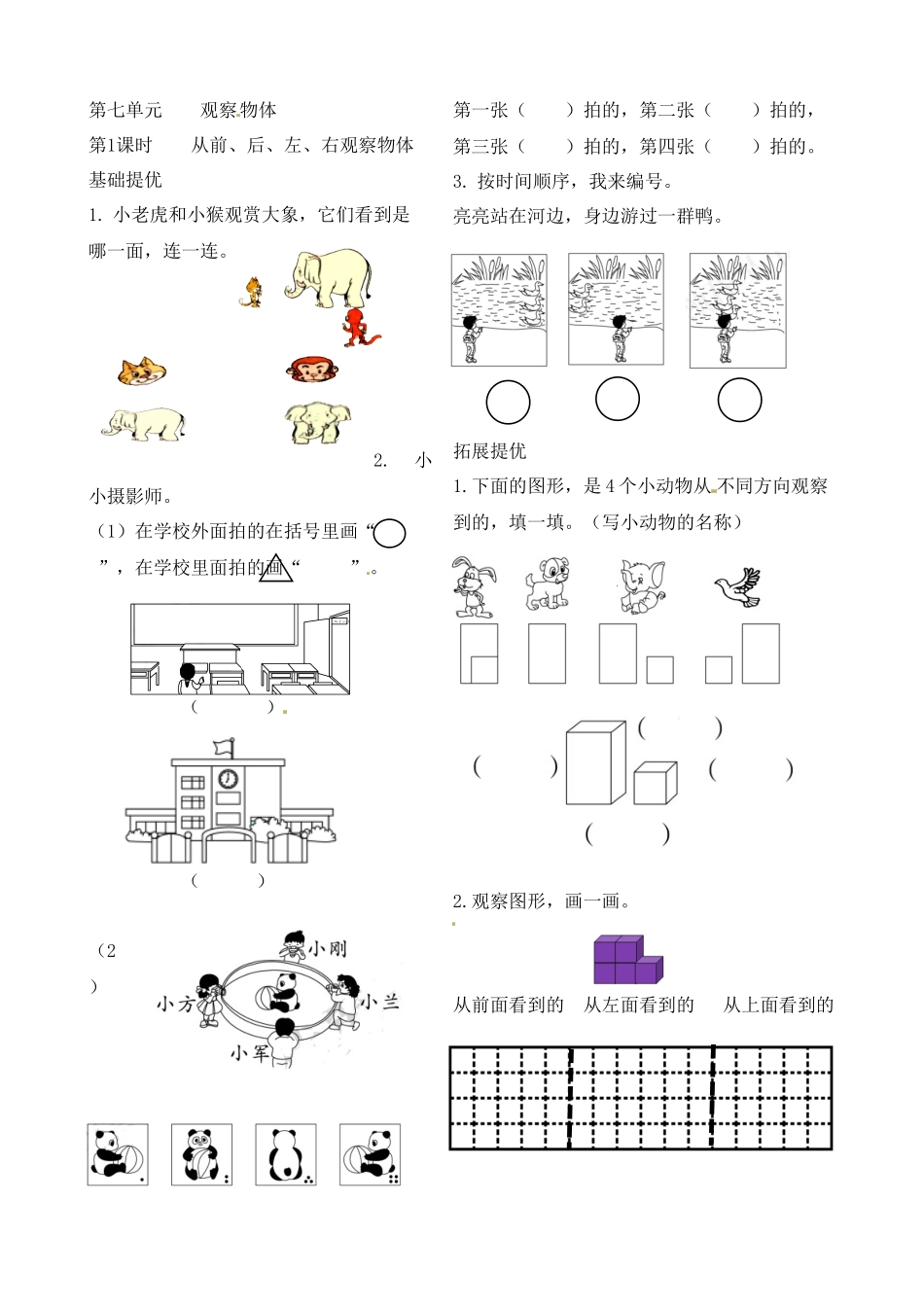 第七单元　　观察物体

第1课时　　从前、后、左、右观察物体

基础提优

1. 小老虎和小猴观赏大象，它们看到是哪一面，连一连。

2. 小小摄影师。

（1）在学校外面拍的在括号里画“　”，在学校里面拍的画“　”。

（　　）

（　　）

（2）

小刚

小方

小兰

小军

第一张（　　）拍的，第二张（　　）拍的，第三张（　　）拍的，第四张（　　）拍的。

3. 按时间顺序，我来编号。

亮亮站在河边，身边游过一群鸭。

拓展提优

1. 下面的图形，是4个小动物从不同方向观察到的，填一填。（写小动物的名称）

（　　）

（　　）　　（　　）

（　　）

2. 观察图形，画一画。

从前面看到的　从左面看到的　从上面看到的