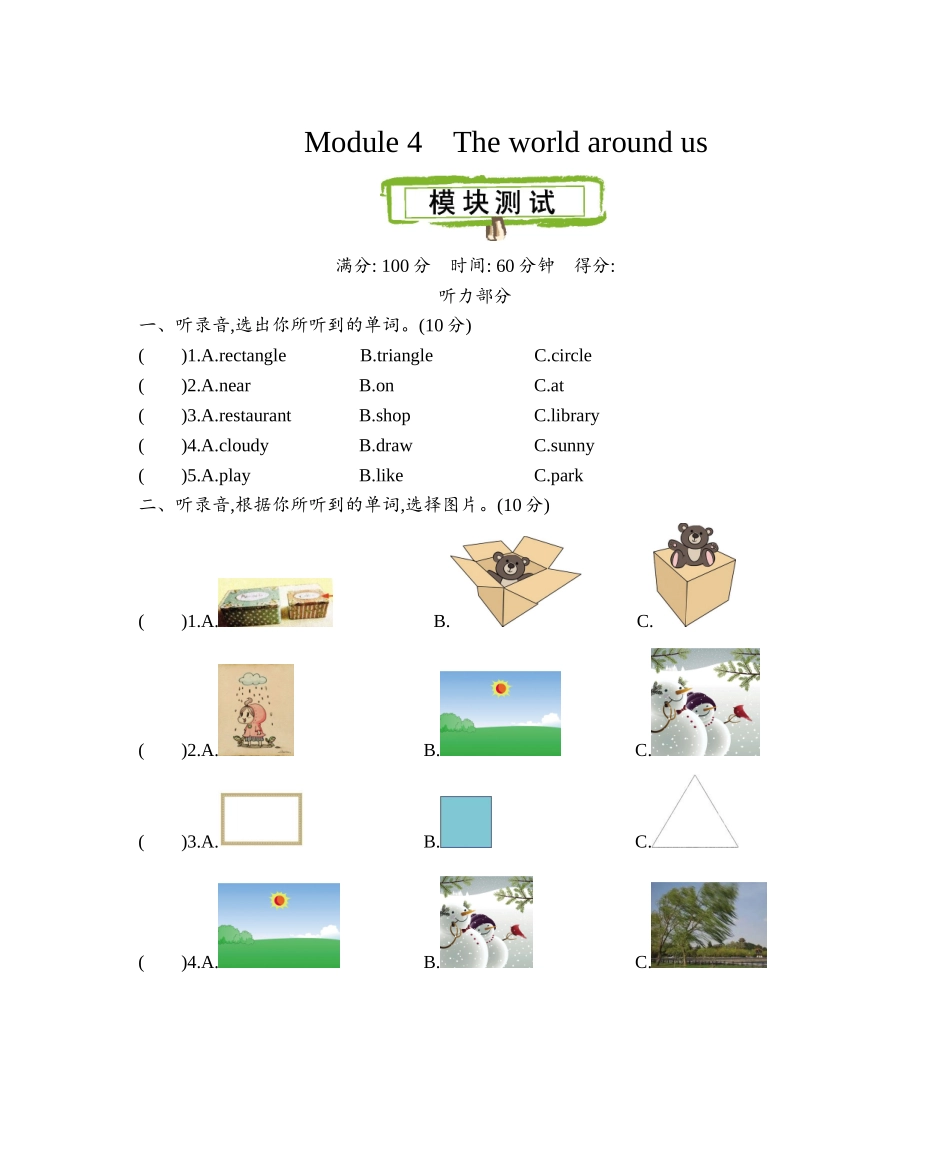 Module 4 The world around us

模块测试

满分: 100 分 时间: 60 分钟 得分:

听力部分

一、听录音,选出你所听到的单词。(10 分)

( )1.A.rectangle B.triangle C.circle

( )2.A.near B.on C.at

( )3.A.restaurant B.shop C.library

( )4.A.cloudy B.draw C.sunny

( )5.A.play B.like C.park

二、听录音,根据你所听到的单词,选择图片。(10 分)

( )1.A. B. C.

( )2.A. B. C.

( )3.A. B. C.

( )4.A. B. C.