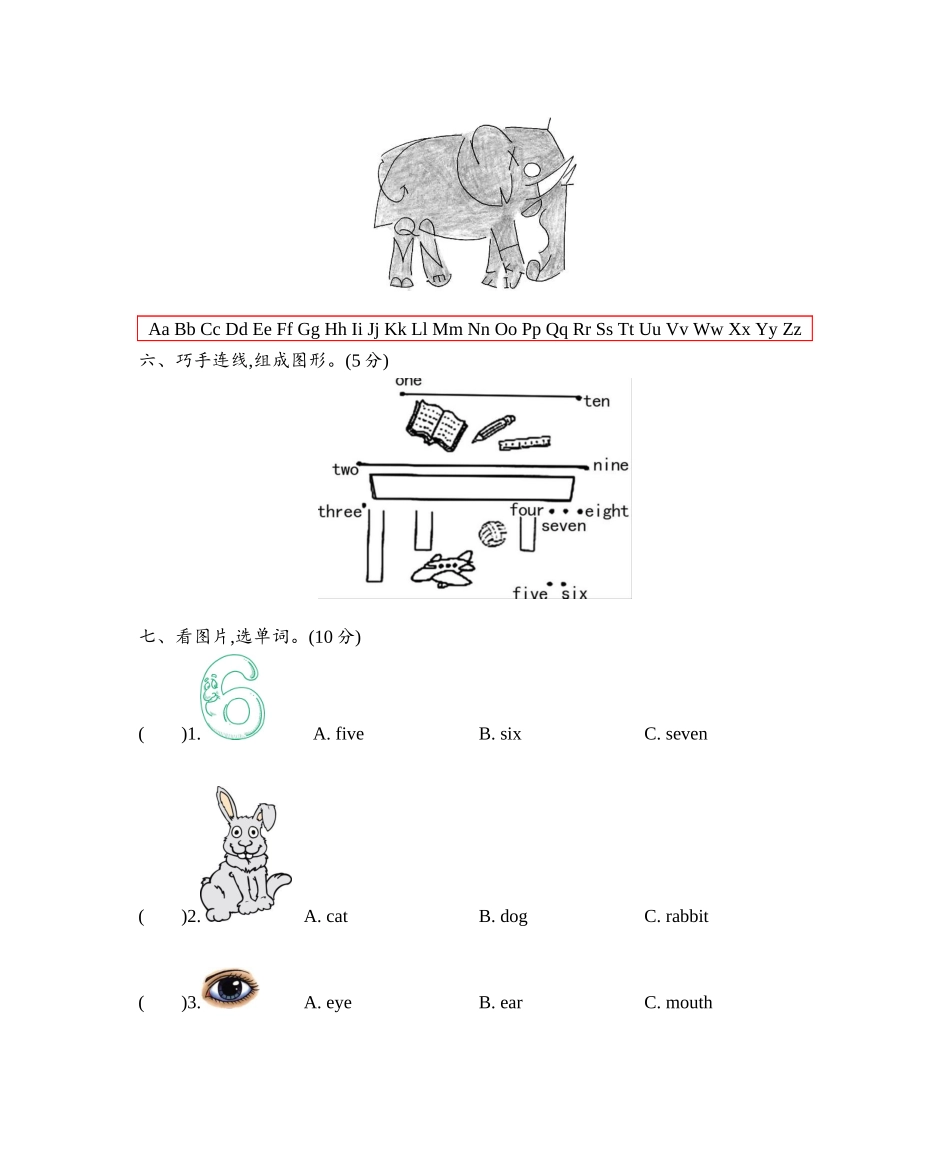 Aa Bb Cc Dd Ee Ff Gg Hh Ii Jj Kk Ll Mm Nn Oo Pp Qq Rr Ss Tt Uu Vv Ww Xx Yy Zz

六、巧手连线,组成图形。(5 分)

one
ten
two
nine
three
four
eight
seven
five
six

七、看图片,选单词。(10 分)

( )1. A. five B. six C. seven

( )2. A. cat B. dog C. rabbit

( )3. A. eye B. ear C. mouth