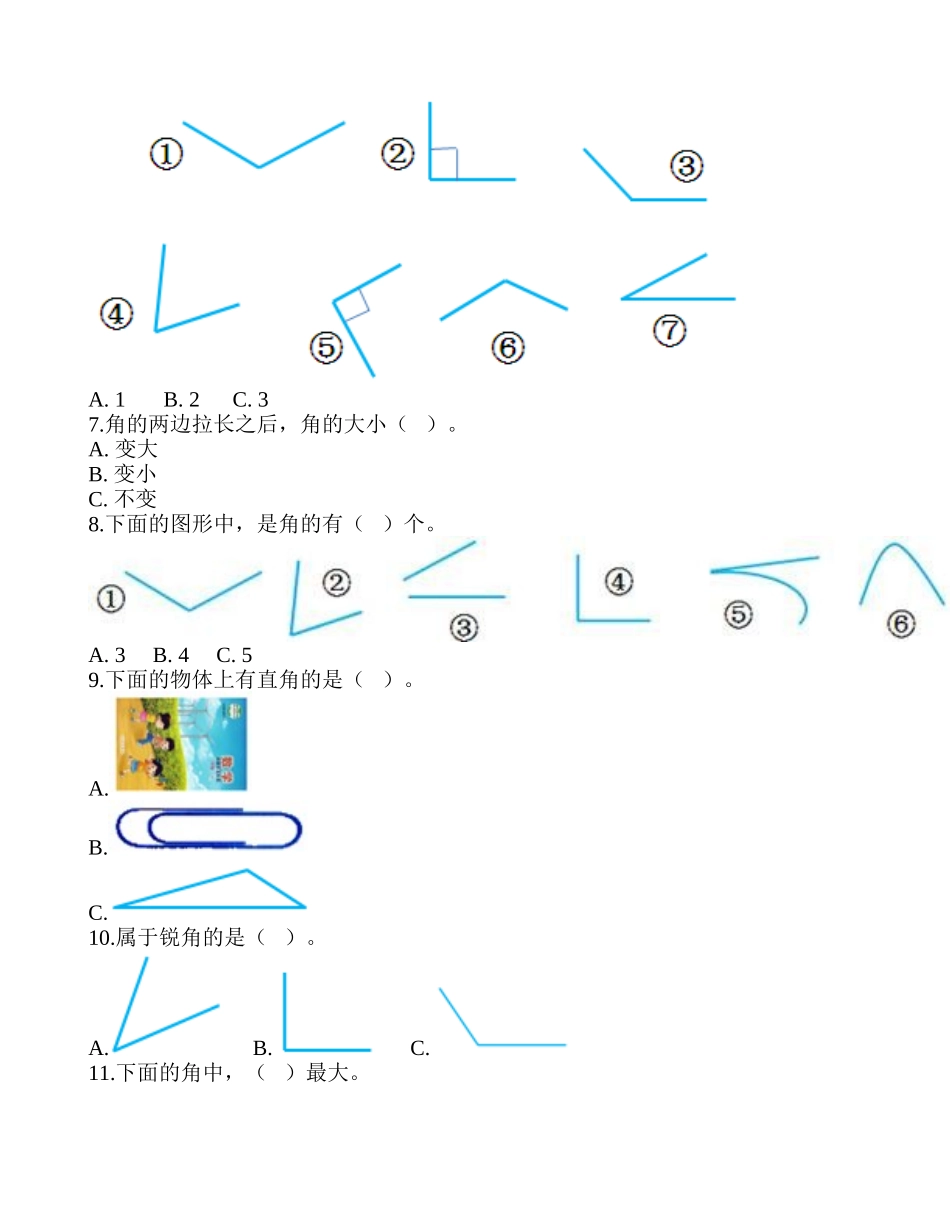 ①
②
③
④
⑤
⑥
⑦
A. 1 B. 2 C. 3
7.角的两边拉长之后，角的大小（ ）。
A. 变大
B. 变小
C. 不变
8.下面的图形中，是角的有（ ）个。
①
②
③
④
⑤
⑥
A. 3 B. 4 C. 5
9.下面的物体上有直角的是（ ）。
A.
B.
C.
10.属于锐角的是（ ）。
A. B. C.
11.下面的角中，（ ）最大。