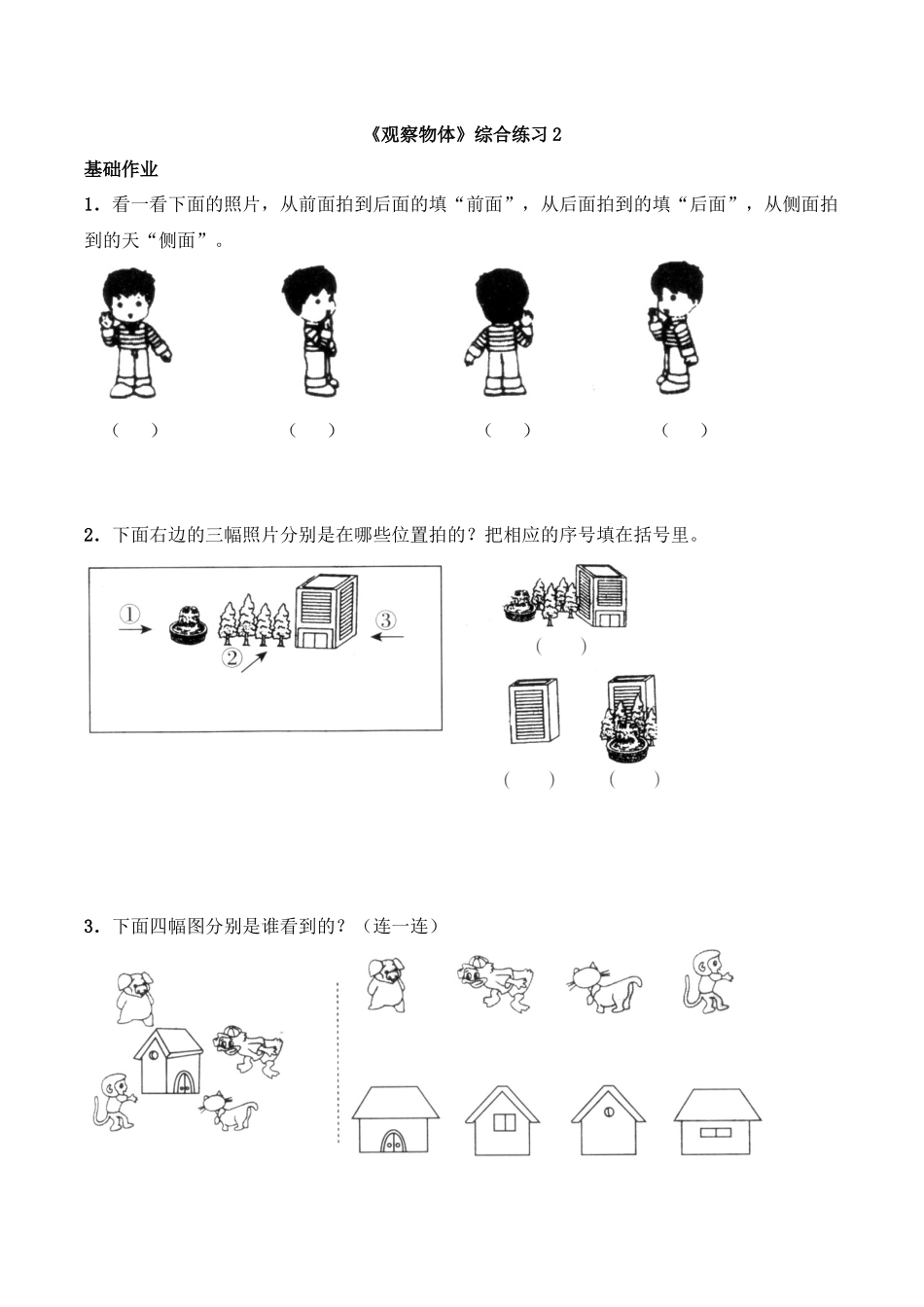 《观察物体》综合练习 2

基础作业

1．看一看下面的照片，从前面拍到后面的填“前面”，从后面拍到的填“后面”，从侧面拍到的天“侧面”。

（ ） （ ） （ ） （ ）

2．下面右边的三幅照片分别是在哪些位置拍的？把相应的序号填在括号里。

①

②

③

（ ）

（ ） （ ）

3．下面四幅图分别是谁看到的？（连一连）