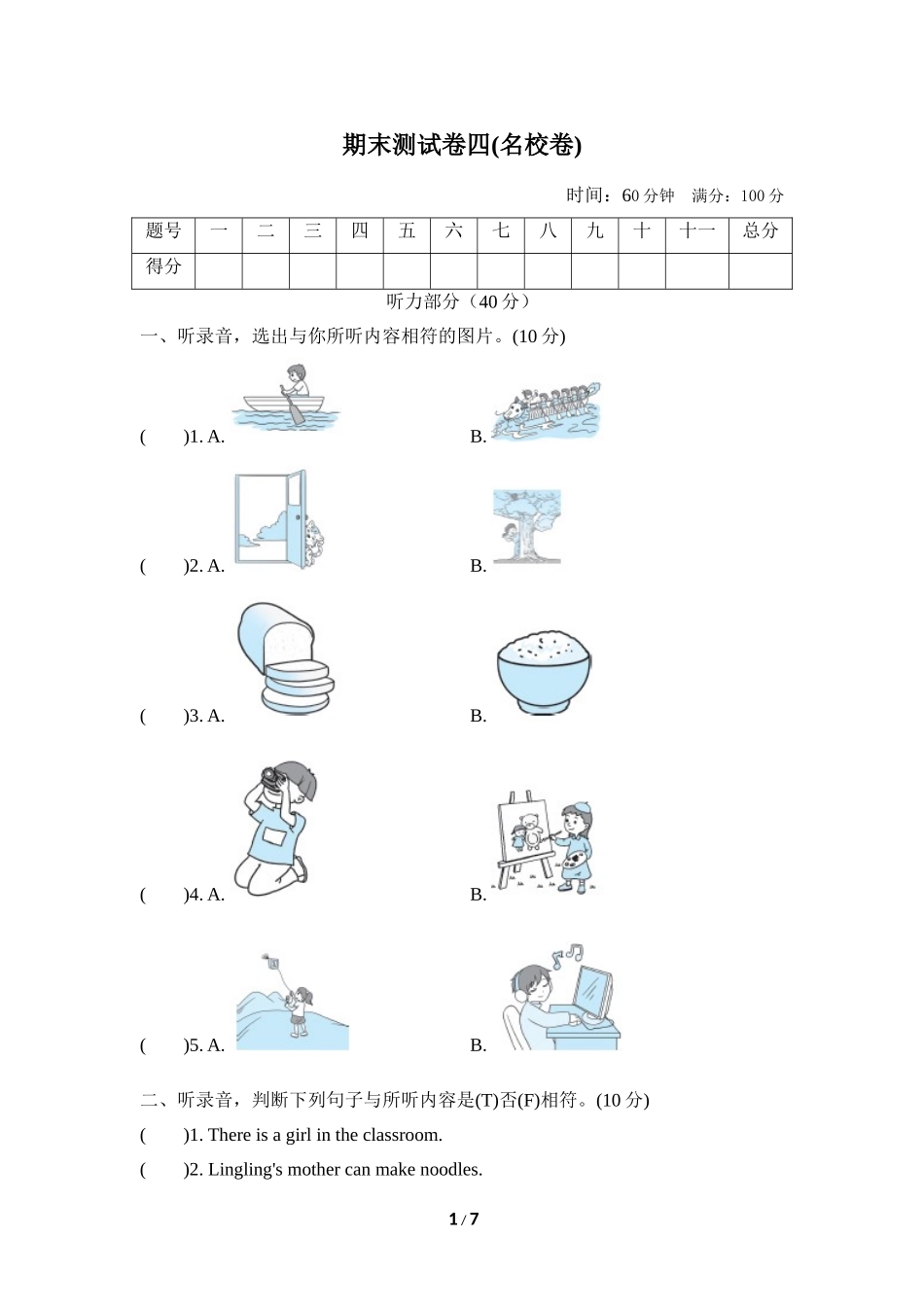 期末测试卷四(名校卷)

时间：60 分钟　满分：100 分

| 题号 | 一 | 二 | 三 | 四 | 五 | 六 | 七 | 八 | 九 | 十 | 十一 | 总分 |
|---|---|---|---|---|---|---|---|---|---|---|---|---|
| 得分 | | | | | | | | | | | | |

听力部分（40 分）

一、听录音，选出与你所听内容相符的图片。(10 分)

(　　)1. A.　　B.

(　　)2. A.　　B.

(　　)3. A.　　B.

(　　)4. A.　　B.

(　　)5. A.　　B.

二、听录音，判断下列句子与所听内容是(T)否(F)相符。(10 分)

(　　)1. There is a girl in the classroom.

(　　)2. Lingling's mother can make noodles.

1 / 7