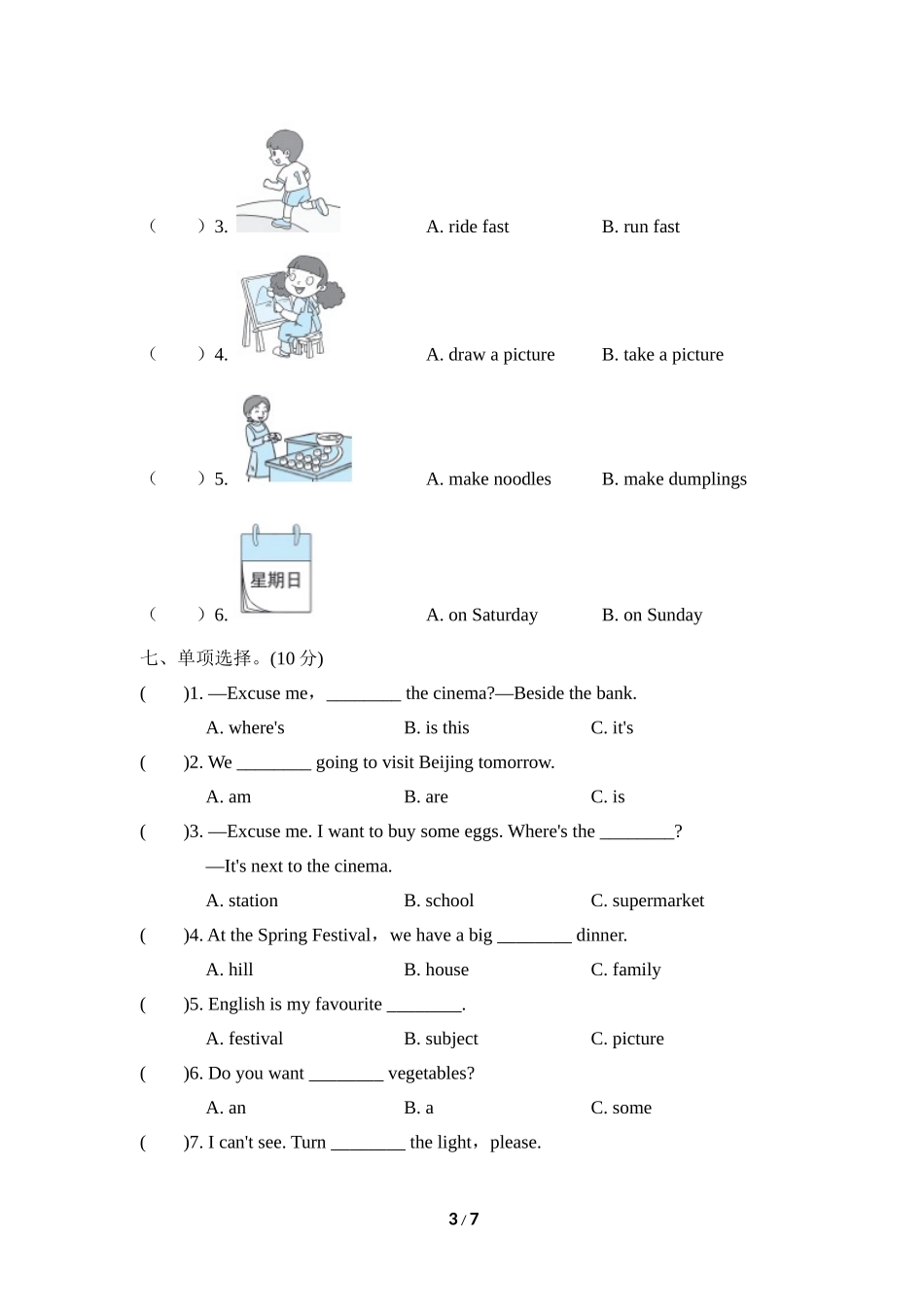 (　　)3.　　A. ride fast　　B. run fast

(　　)4.　　A. draw a picture　　B. take a picture

(　　)5.　　A. make noodles　　B. make dumplings

星期日

(　　)6.　　A. on Saturday　　B. on Sunday

七、单项选择。(10 分)

(　　)1. —Excuse me，________ the cinema?—Beside the bank.

A. where's　　B. is this　　C. it's

(　　)2. We ________ going to visit Beijing tomorrow.

A. am　　B. are　　C. is

(　　)3. —Excuse me. I want to buy some eggs. Where's the ________?

—It's next to the cinema.

A. station　　B. school　　C. supermarket

(　　)4. At the Spring Festival，we have a big ________ dinner.

A. hill　　B. house　　C. family

(　　)5. English is my favourite ________.

A. festival　　B. subject　　C. picture

(　　)6. Do you want ________ vegetables?

A. an　　B. a　　C. some

(　　)7. I can't see. Turn ________ the light，please.

3 / 7