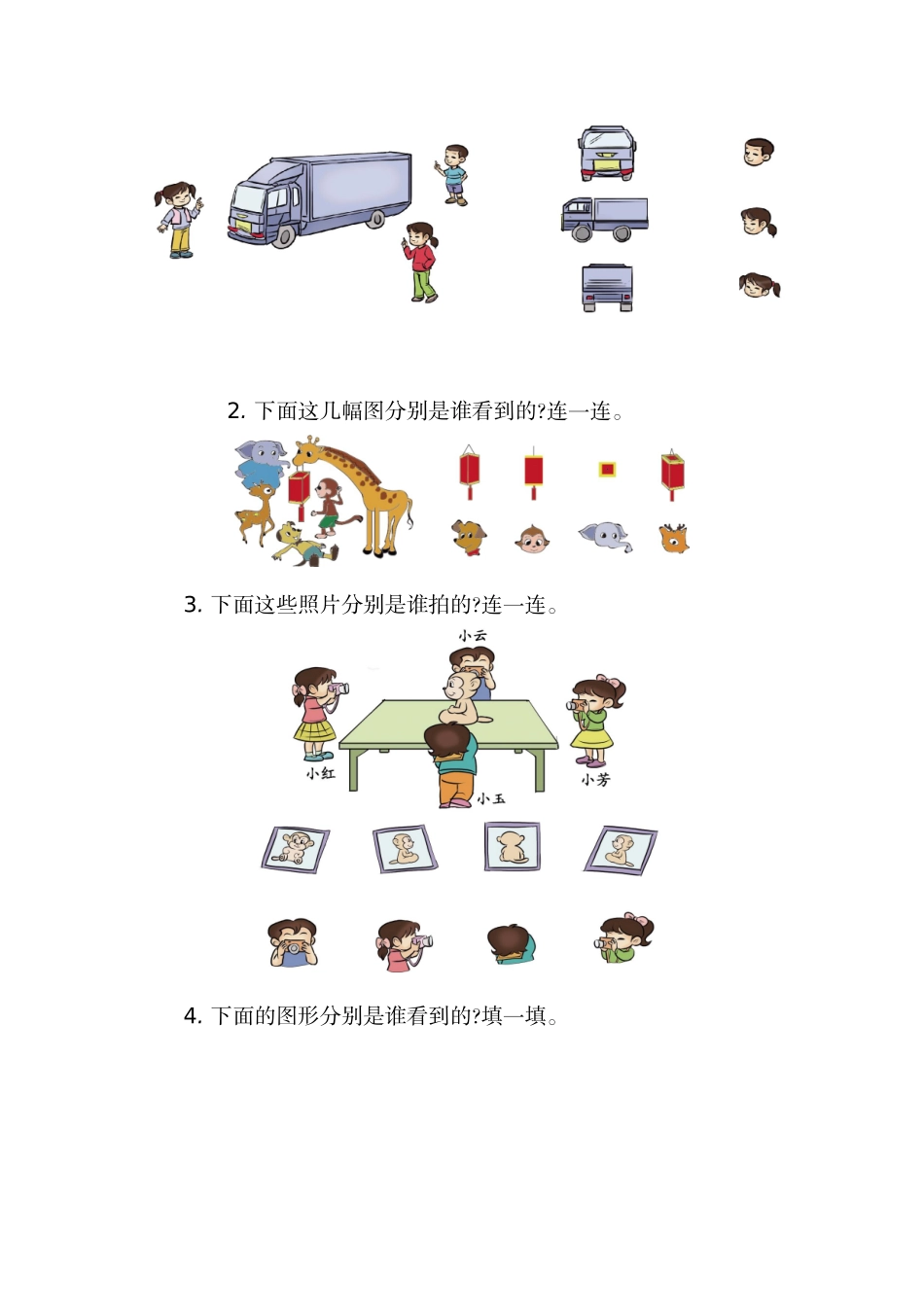 2. 下面这几幅图分别是谁看到的?连一连。

3. 下面这些照片分别是谁拍的?连一连。

小云

小红

小芳

小玉

4. 下面的图形分别是谁看到的?填一填。