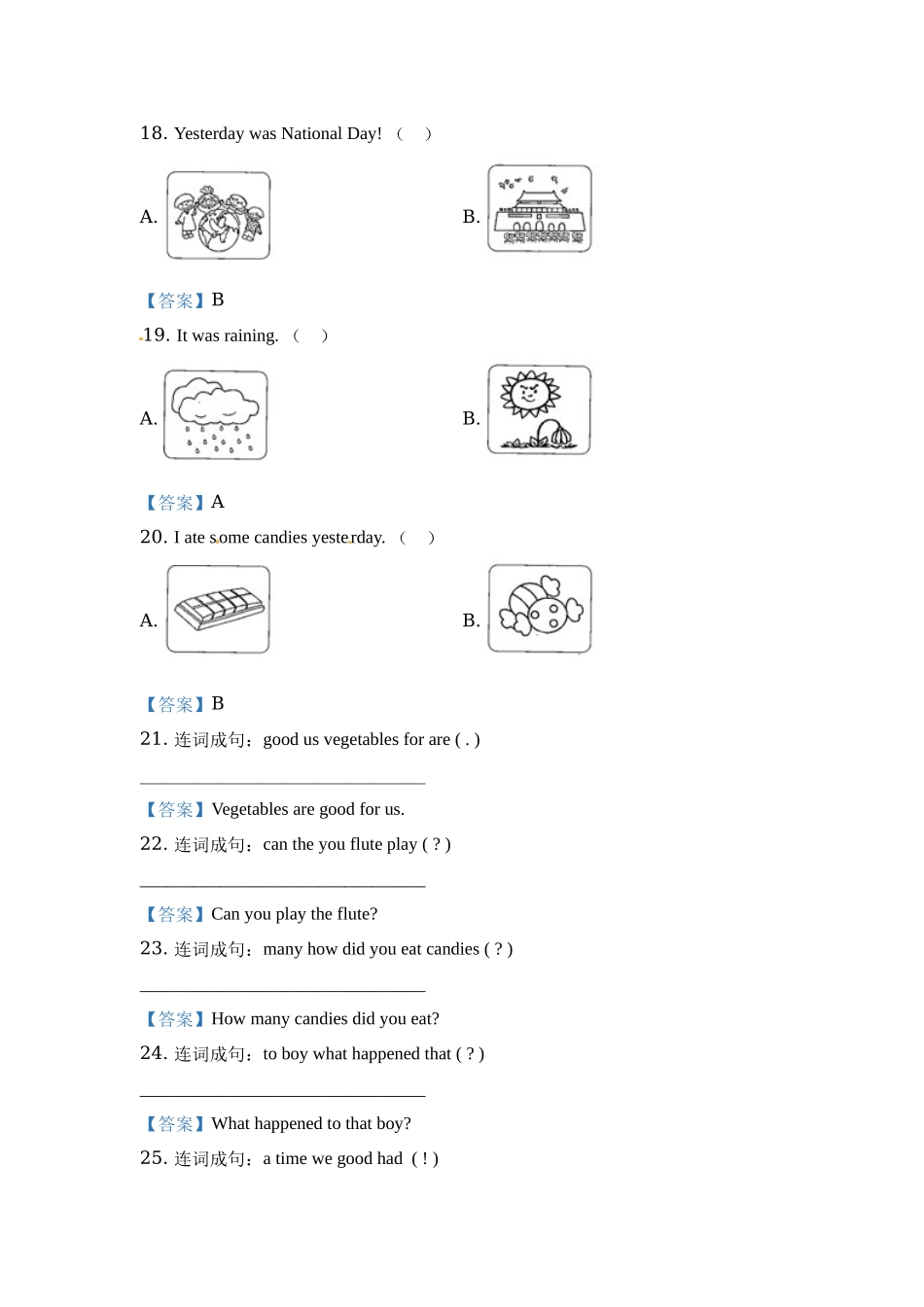 18. Yesterday was National Day! （ ）

A.

B.

【答案】B

19. It was raining. （ ）

A.

B.

【答案】A

20. I ate some candies yesterday. （ ）

A.

B.

【答案】B

21. 连词成句：good us vegetables for are ( . )

________________________________

【答案】Vegetables are good for us.

22. 连词成句：can the you flute play ( ? )

________________________________

【答案】Can you play the flute?

23. 连词成句：many how did you eat candies ( ? )

________________________________

【答案】How many candies did you eat?

24. 连词成句：to boy what happened that ( ? )

________________________________

【答案】What happened to that boy?

25. 连词成句：a time we good had ( ! )