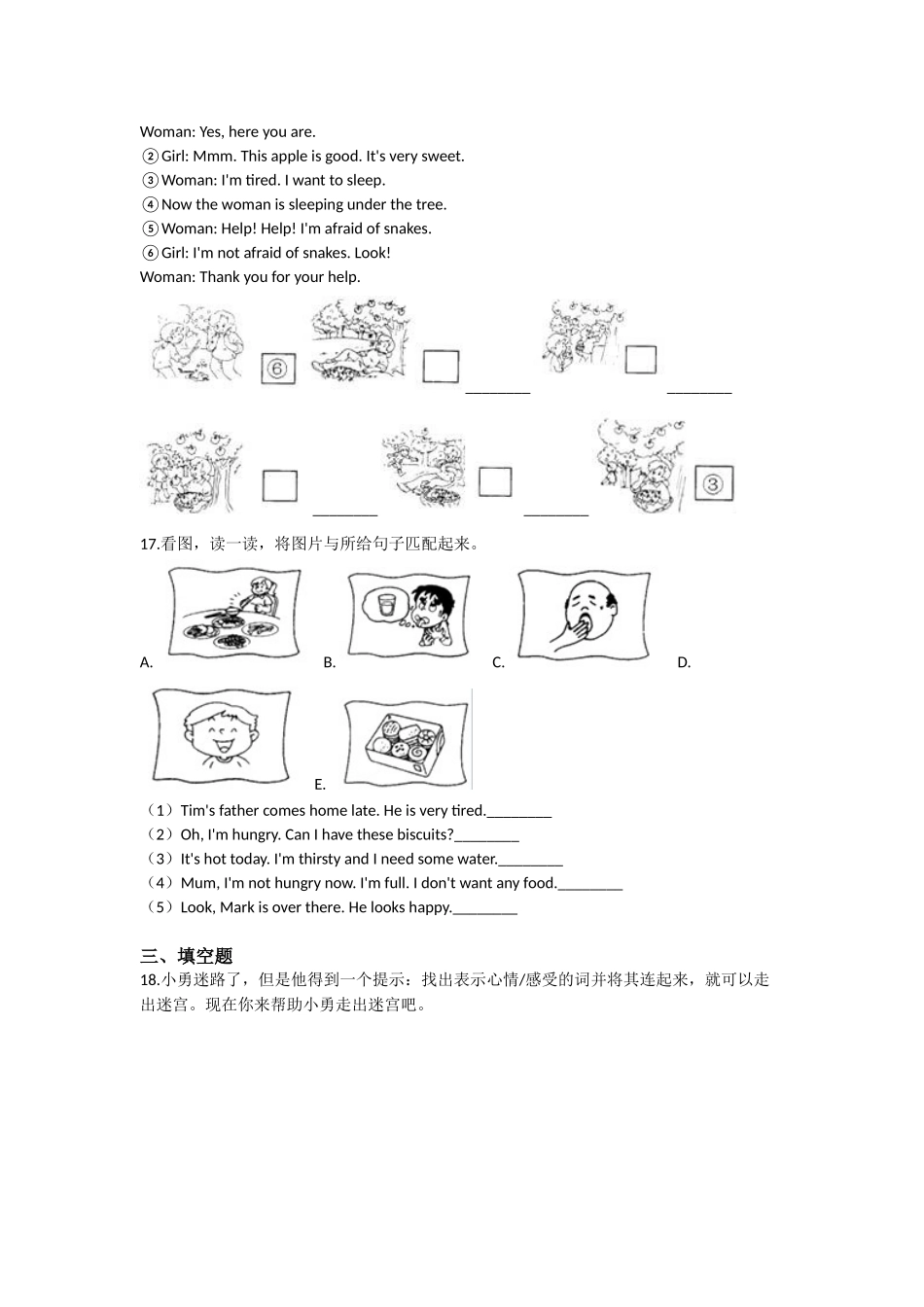 Woman: Yes, here you are.

②Girl: Mmm. This apple is good. It's very sweet.

③Woman: I'm tired. I want to sleep.

④Now the woman is sleeping under the tree.

⑤Woman: Help! Help! I'm afraid of snakes.

⑥Girl: I'm not afraid of snakes. Look!

Woman: Thank you for your help.

⑥ ________ ________

________ ________ ③

17.看图，读一读，将图片与所给句子匹配起来。

A. B. C. D.

E.

（1）Tim's father comes home late. He is very tired.________

（2）Oh, I'm hungry. Can I have these biscuits?________

（3）It's hot today. I'm thirsty and I need some water.________

（4）Mum, I'm not hungry now. I'm full. I don't want any food.________

（5）Look, Mark is over there. He looks happy.________

三、填空题

18.小勇迷路了，但是他得到一个提示：找出表示心情/感受的词并将其连起来，就可以走出迷宫。现在你来帮助小勇走出迷宫吧。