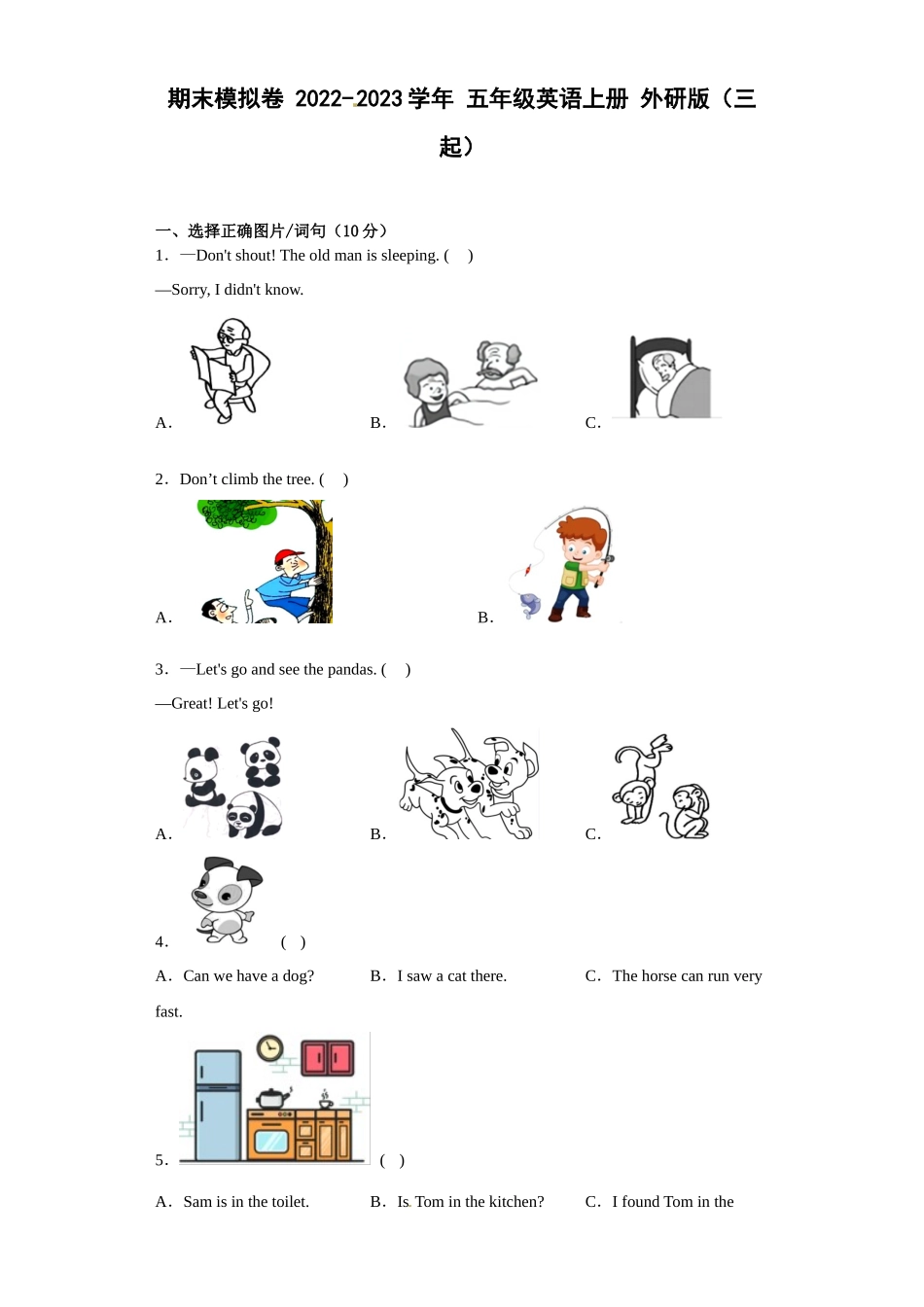 期末模拟卷 2022-2023 学年 五年级英语上册 外研版（三起）

一、选择正确图片/词句（10 分）

1．—Don't shout! The old man is sleeping. (　)

—Sorry, I didn't know.

A．　B．　C．

2．Don’t climb the tree. (　)

A．　B．

3．—Let's go and see the pandas. (　)

—Great! Let's go!

A．　B．　C．

4．　(　)

A．Can we have a dog?　B．I saw a cat there.　C．The horse can run very fast.

5．　(　)

A．Sam is in the toilet.　B．Is Tom in the kitchen?　C．I found Tom in the