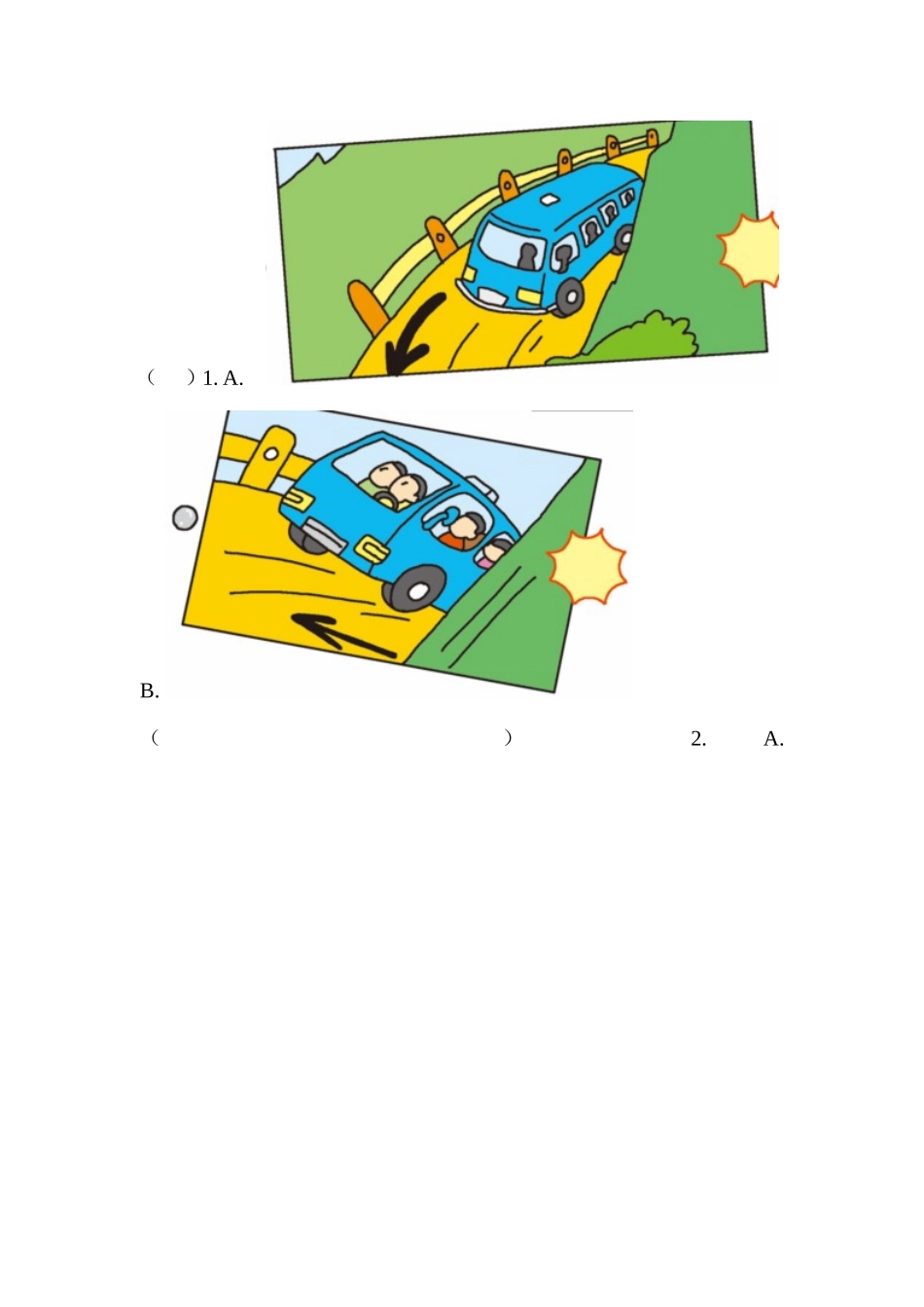 (　)1. A.

B.

(　　)　2.　A.