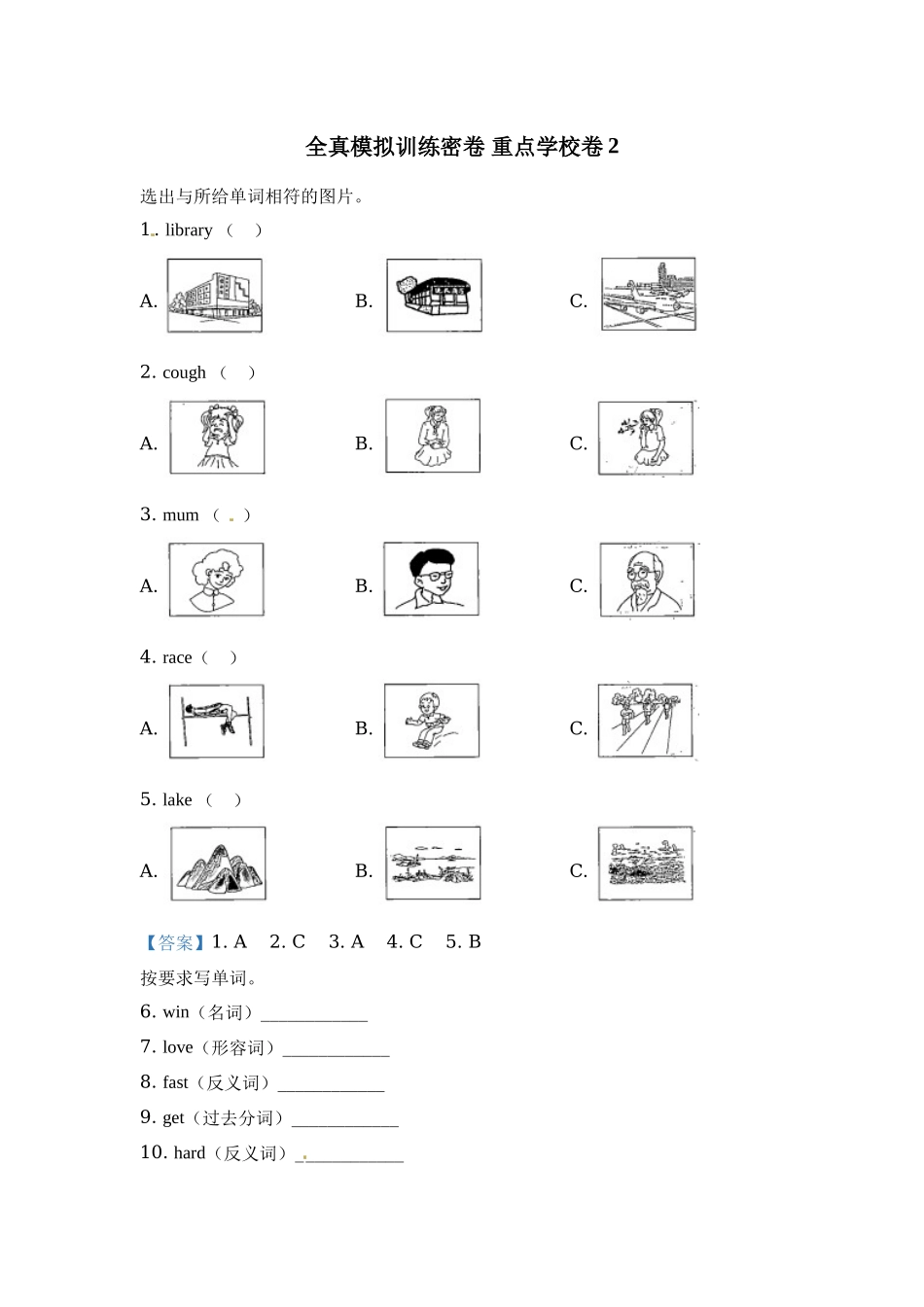 全真模拟训练密卷 重点学校卷 2

选出与所给单词相符的图片。

1. library （ ）

A.

B.

C.

2. cough （ ）

A.

B.

C.

3. mum （ ）

A.

B.

C.

4. race（ ）

A.

B.

C.

5. lake （ ）

A.

B.

C.

【答案】1. A 2. C 3. A 4. C 5. B

按要求写单词。

6. win（名词）____________

7. love（形容词）____________

8. fast（反义词）____________

9. get（过去分词）____________

10. hard（反义词）____________