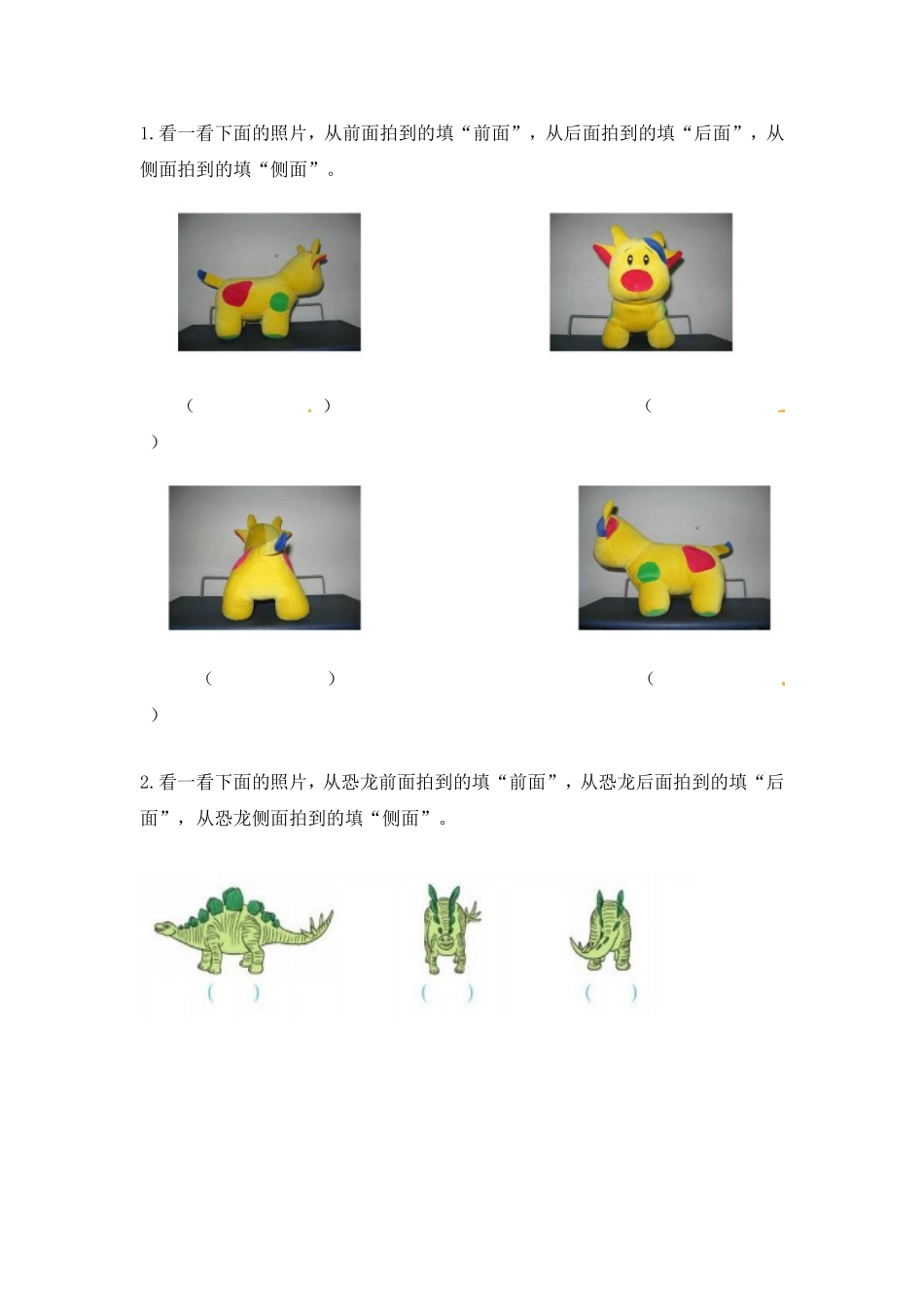 1. 看一看下面的照片，从前面拍到的填“前面”，从后面拍到的填“后面”，从侧面拍到的填“侧面”。

（ ）

（ ）

（ ）

（ ）

2. 看一看下面的照片，从恐龙前面拍到的填“前面”，从恐龙后面拍到的填“后面”，从恐龙侧面拍到的填“侧面”。

（ ）

（ ）

（ ）