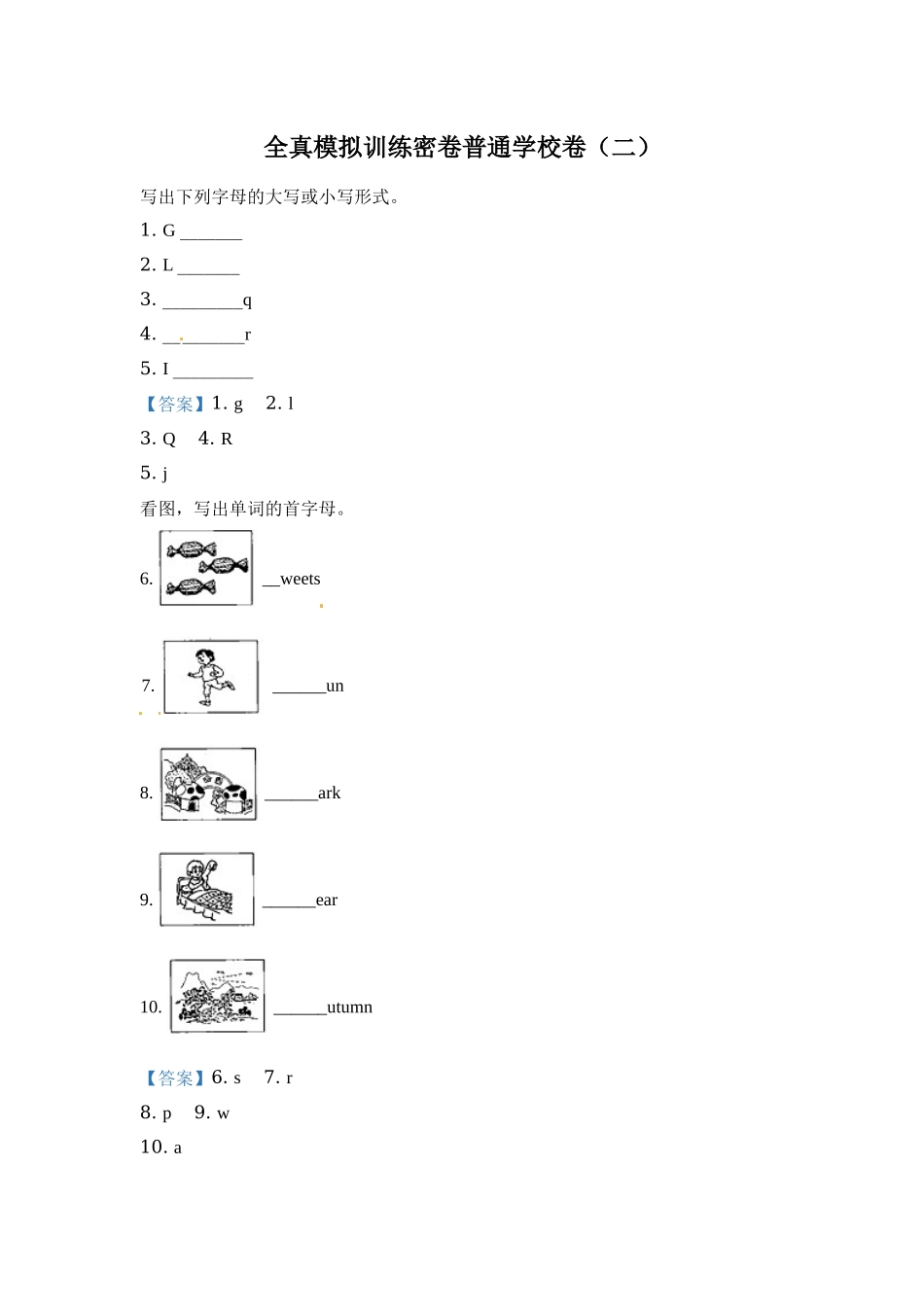 全真模拟训练密卷普通学校卷（二）

写出下列字母的大写或小写形式。

1. G _______

2. L _______

3. _________q

4. _________r

5. I _________

【答案】1. g　2. l

3. Q　4. R

5. j

看图，写出单词的首字母。

6. __weets

7. ______un

8. ______ark

9. ______ear

10. ______utumn

【答案】6. s　7. r

8. p　9. w

10. a