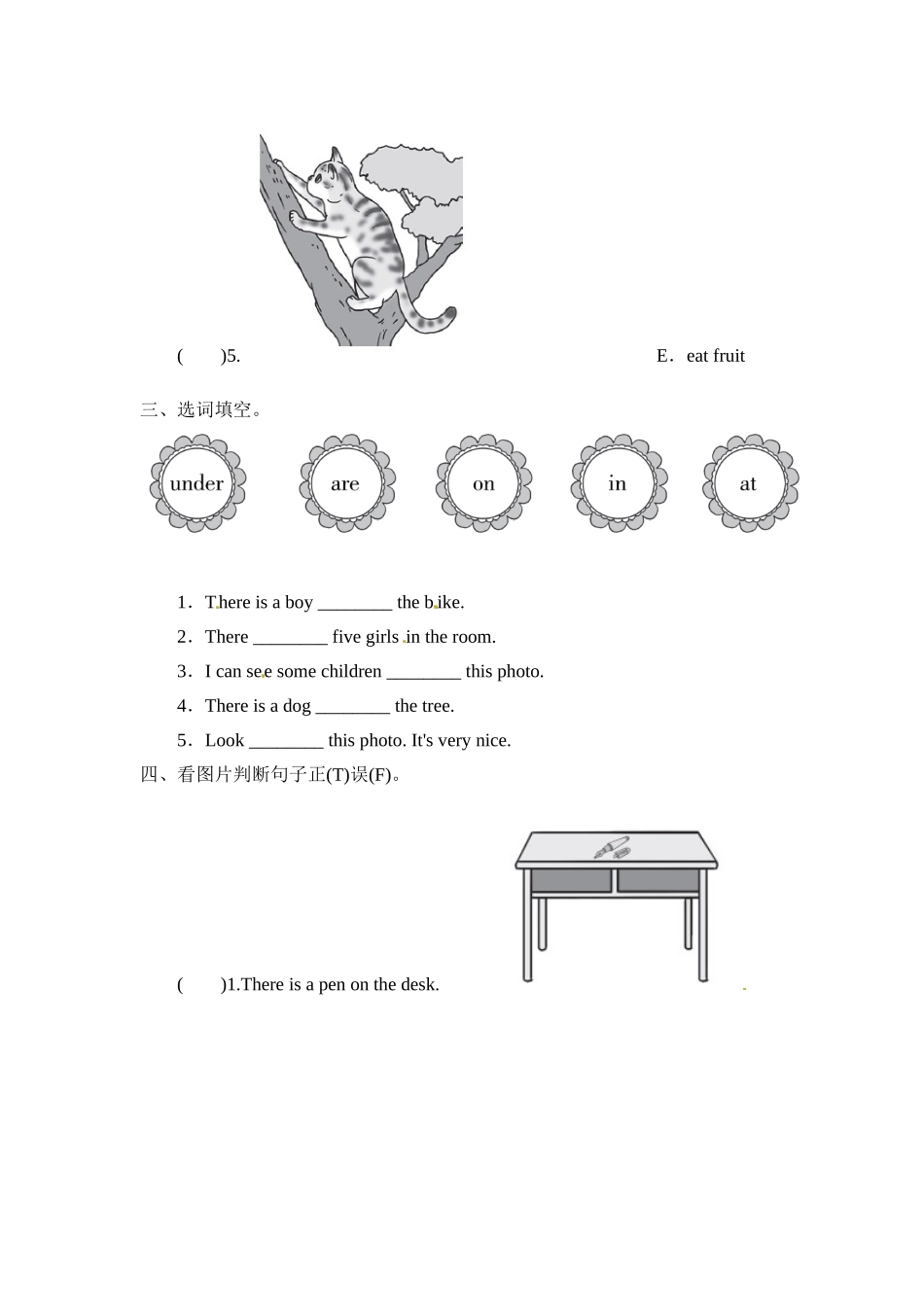 (　　)5.

E．eat fruit

三、选词填空。

under　　are　　on　　in　　at

1．There is a boy ________ the bike.

2．There ________ five girls in the room.

3．I can see some children ________ this photo.

4．There is a dog ________ the tree.

5．Look ________ this photo. It's very nice.

四、看图片判断句子正(T)误(F)。

(　　)1.There is a pen on the desk.