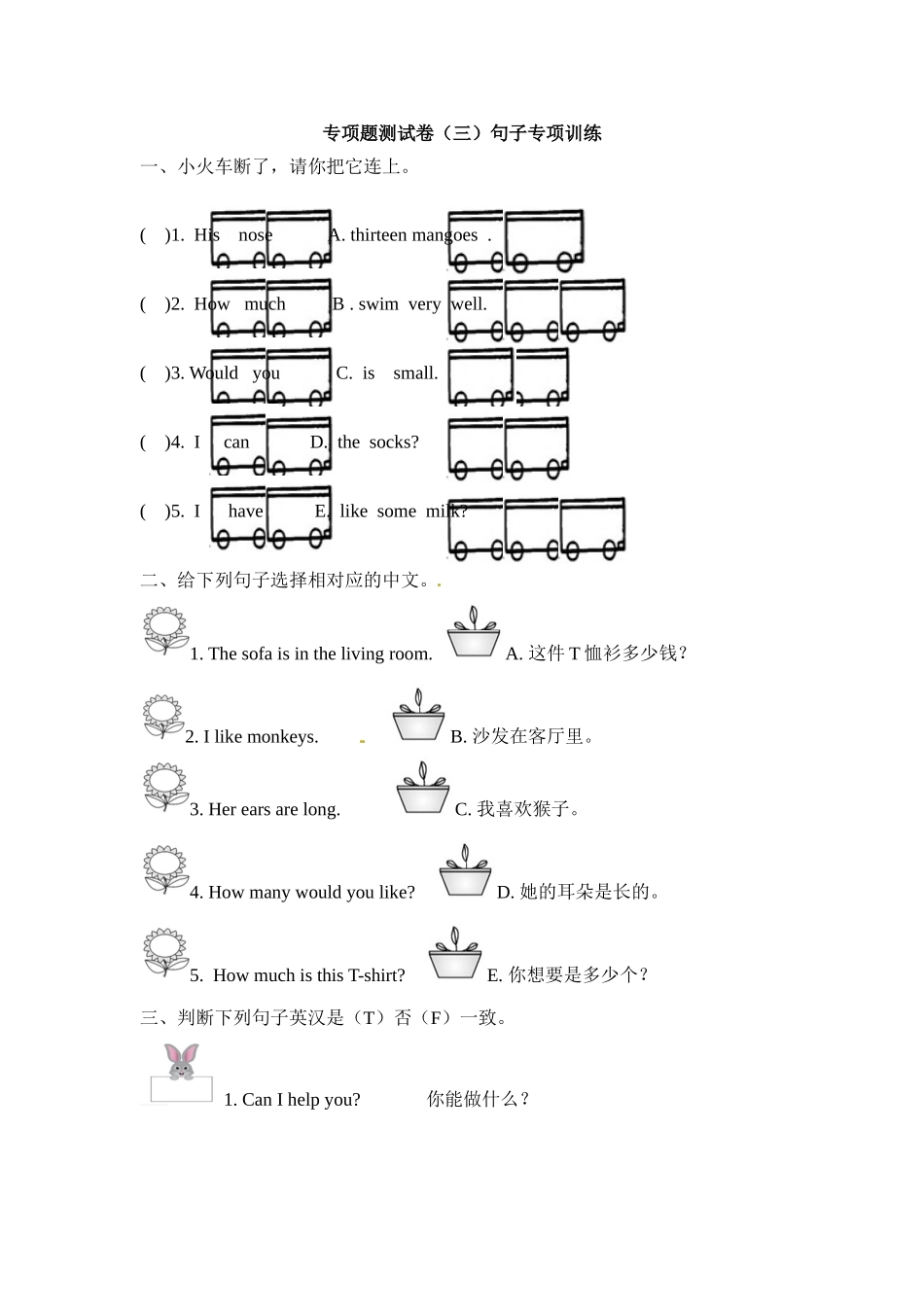 专项题测试卷（三）句子专项训练

一、小火车断了，请你把它连上。

(    )1. His nose    A. thirteen mangoes .

(    )2. How much    B . swim very well.

(    )3. Would you    C. is small.

(    )4. I can    D. the socks?

(    )5. I have    E. like some milk?

二、给下列句子选择相对应的中文。

1. The sofa is in the living room.    A. 这件 T 恤衫多少钱？

2. I like monkeys.    B. 沙发在客厅里。

3. Her ears are long.    C. 我喜欢猴子。

4. How many would you like?    D. 她的耳朵是长的。

5. How much is this T-shirt?    E. 你想要是多少个？

三、判断下列句子英汉是（T）否（F）一致。

1. Can I help you?    你能做什么？