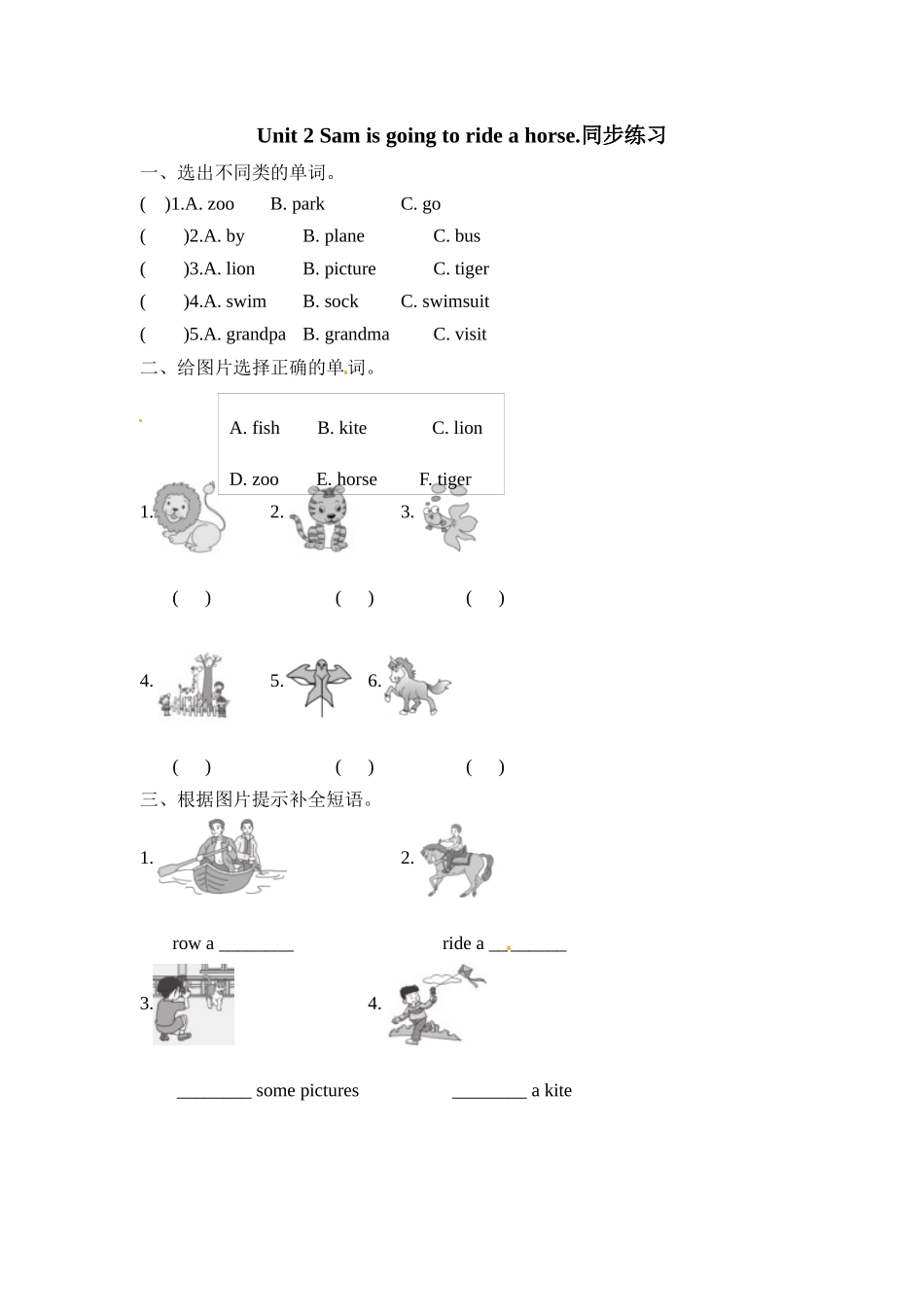 Unit 2 Sam is going to ride a horse.同步练习

一、选出不同类的单词。

(    )1.A. zoo    B. park    C. go

(    )2.A. by    B. plane    C. bus

(    )3.A. lion    B. picture    C. tiger

(    )4.A. swim    B. sock    C. swimsuit

(    )5.A. grandpa    B. grandma    C. visit

二、给图片选择正确的单词。

A. fish    B. kite    C. lion

D. zoo    E. horse    F. tiger

1.    2.    3.

(    )    (    )    (    )

4.    5.    6.

(    )    (    )    (    )

三、根据图片提示补全短语。

1.    2.

row a ________    ride a ________

3.    4.

________ some pictures    ________ a kite