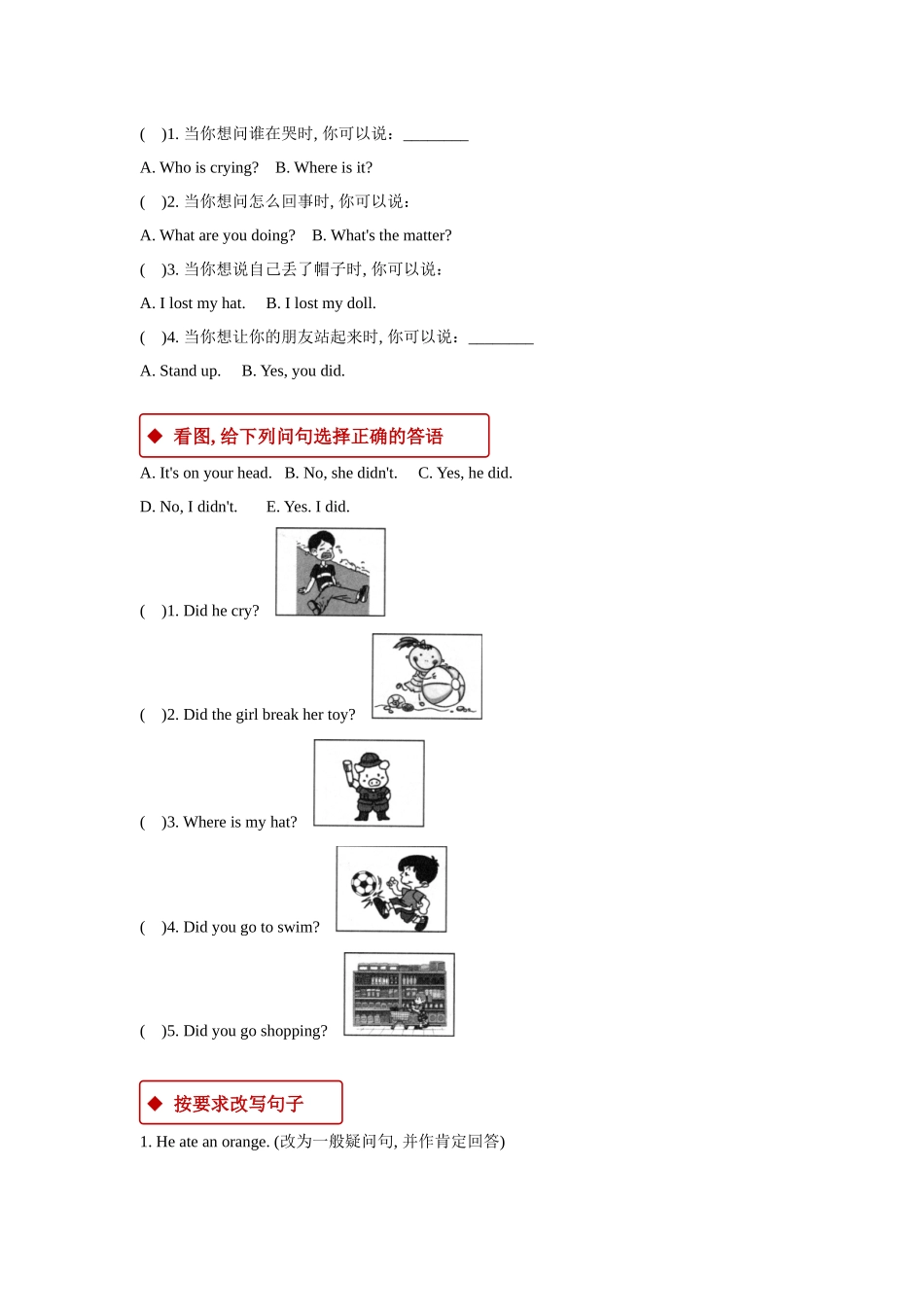 (　)1. 当你想问谁在哭时, 你可以说：________

A. Who is crying?　B. Where is it?

(　)2. 当你想问怎么回事时, 你可以说：

A. What are you doing?　B. What's the matter?

(　)3. 当你想说自己丢了帽子时, 你可以说：

A. I lost my hat.　B. I lost my doll.

(　)4. 当你想让你的朋友站起来时, 你可以说：________

A. Stand up.　B. Yes, you did.

◆ 看图, 给下列问句选择正确的答语

A. It's on your head.　B. No, she didn't.　C. Yes, he did.

D. No, I didn't.　E. Yes. I did.

(　)1. Did he cry?

(　)2. Did the girl break her toy?

(　)3. Where is my hat?

(　)4. Did you go to swim?

(　)5. Did you go shopping?

◆ 按要求改写句子

1. He ate an orange. (改为一般疑问句, 并作肯定回答)