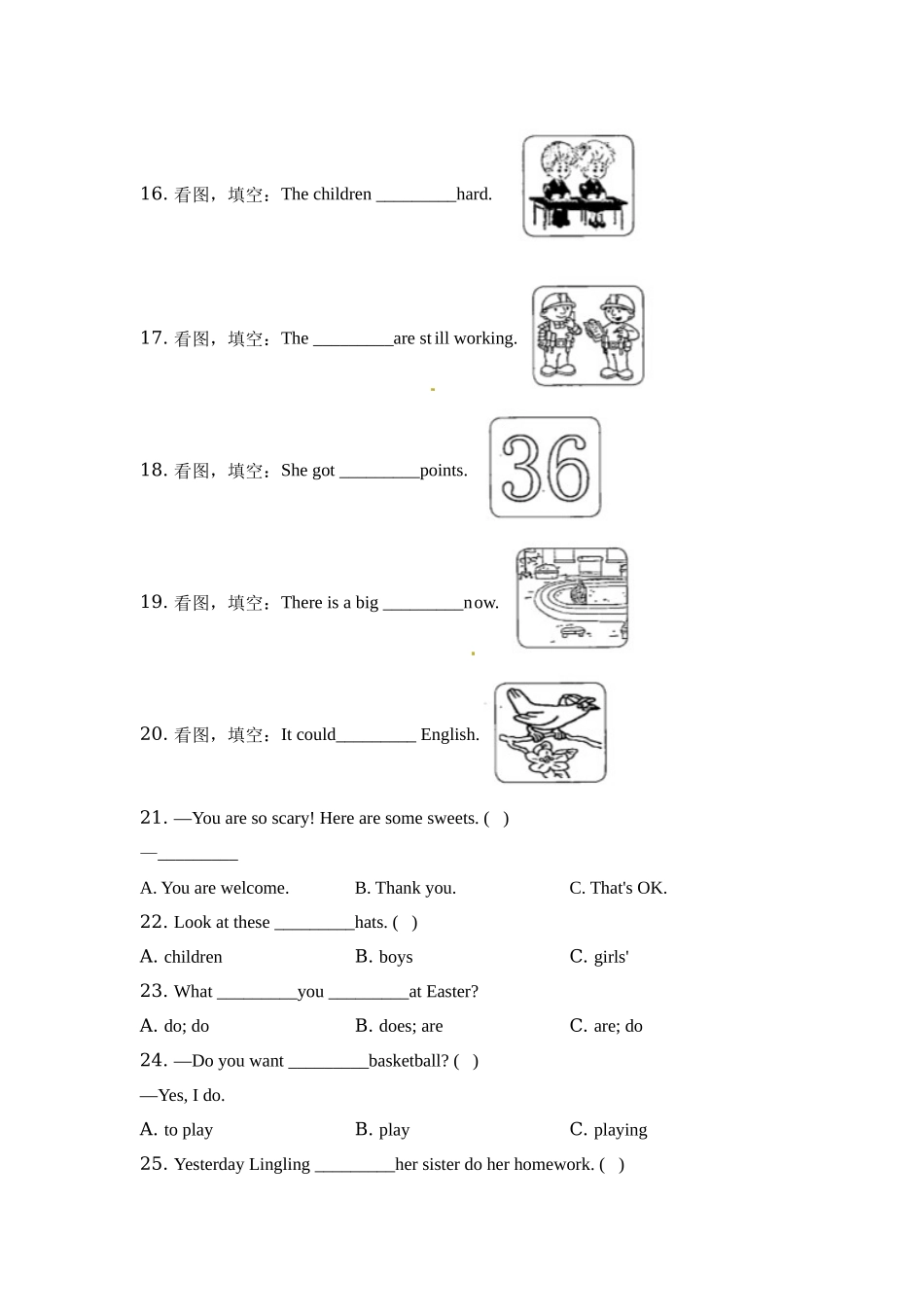 16. 看图，填空：The children _________hard.

17. 看图，填空：The _________are still working.

18. 看图，填空：She got _________points.

36

19. 看图，填空：There is a big _________now.

20. 看图，填空：It could_________ English.

21. —You are so scary! Here are some sweets. (　)

—_________

A. You are welcome.　B. Thank you.　C. That's OK.

22. Look at these _________hats. (　)

A. children　B. boys　C. girls'

23. What _________you _________at Easter?

A. do; do　B. does; are　C. are; do

24. —Do you want _________basketball? (　)

—Yes, I do.

A. to play　B. play　C. playing

25. Yesterday Lingling _________her sister do her homework. (　)