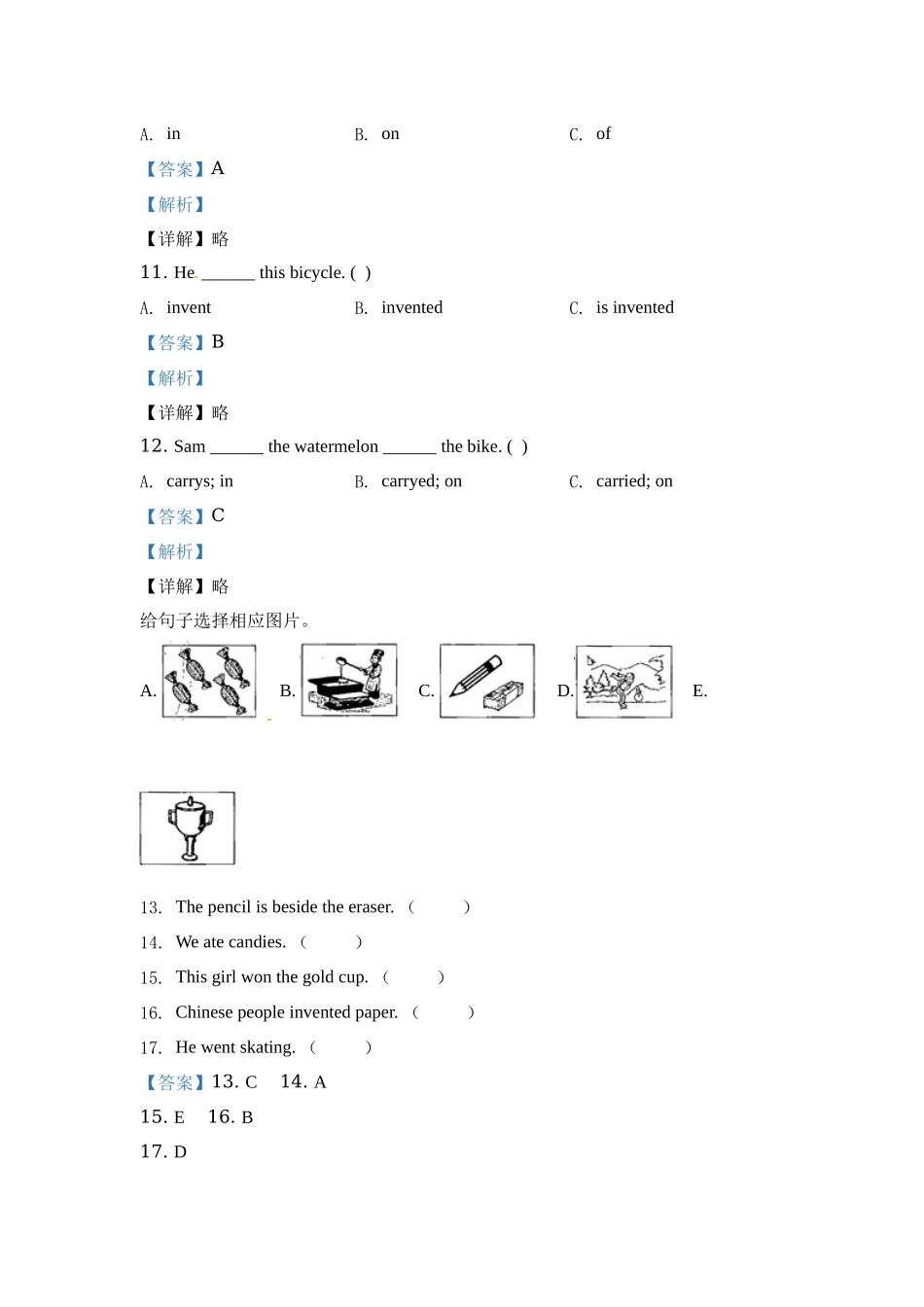 A. in B. on C. of

【答案】A

【解析】

【详解】略

11. He ______ this bicycle. ( )

A. invent B. invented C. is invented

【答案】B

【解析】

【详解】略

12. Sam ______ the watermelon ______ the bike. ( )

A. carrys; in B. carryed; on C. carried; on

【答案】C

【解析】

【详解】略

给句子选择相应图片。

A. B. C. D. E.

13. The pencil is beside the eraser. ( )

14. We ate candies. ( )

15. This girl won the gold cup. ( )

16. Chinese people invented paper. ( )

17. He went skating. ( )

【答案】13. C 14. A

15. E 16. B

17. D