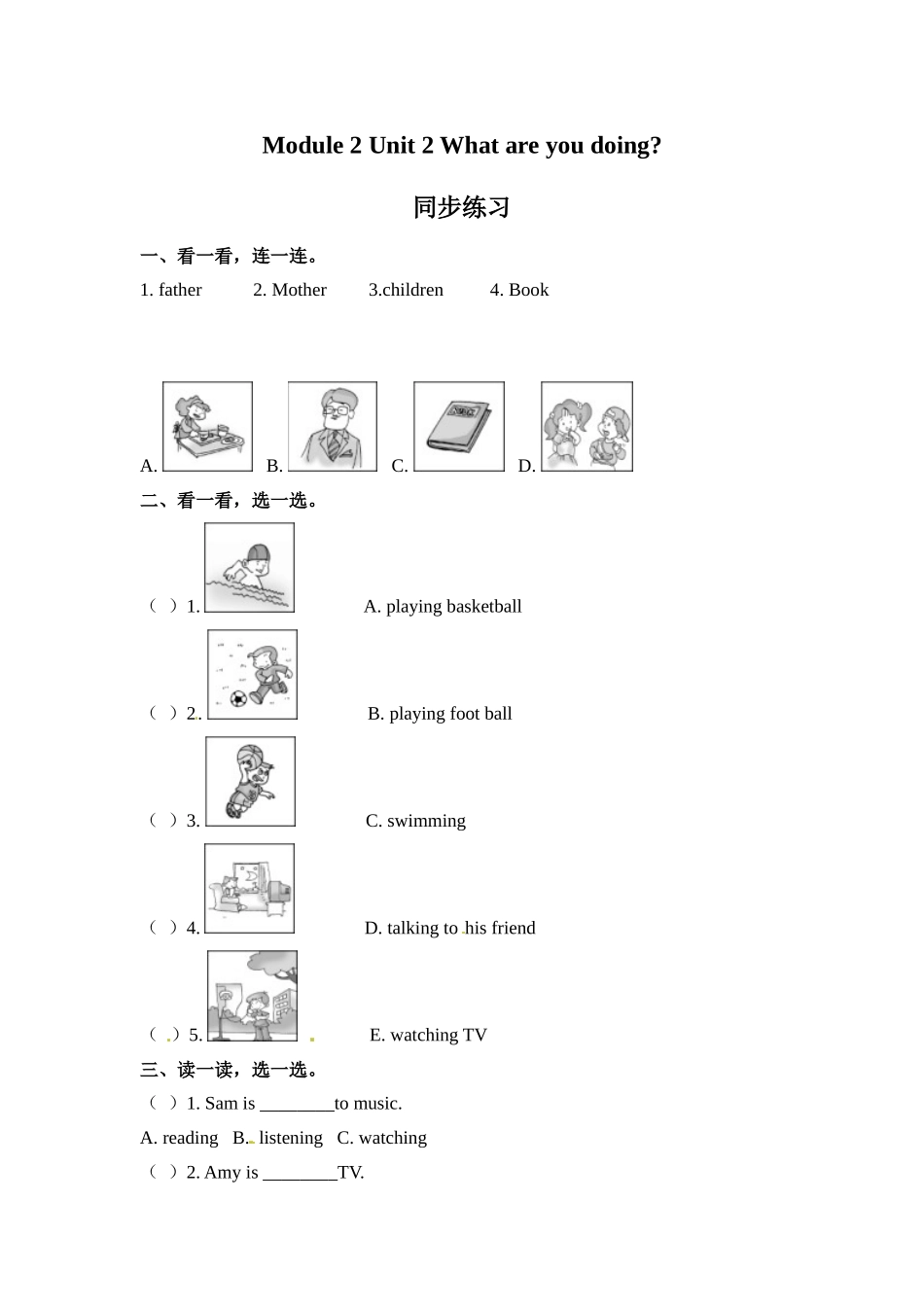 Module 2 Unit 2 What are you doing?

同步练习

一、看一看，连一连。

1. father 2. Mother 3.children 4. Book

A. B. C. D.

二、看一看，选一选。

（ ）1. A. playing basketball

（ ）2. B. playing foot ball

（ ）3. C. swimming

（ ）4. D. talking to his friend

（ ）5. E. watching TV

三、读一读，选一选。

（ ）1. Sam is ________to music.

A. reading B. listening C. watching

（ ）2. Amy is ________TV.