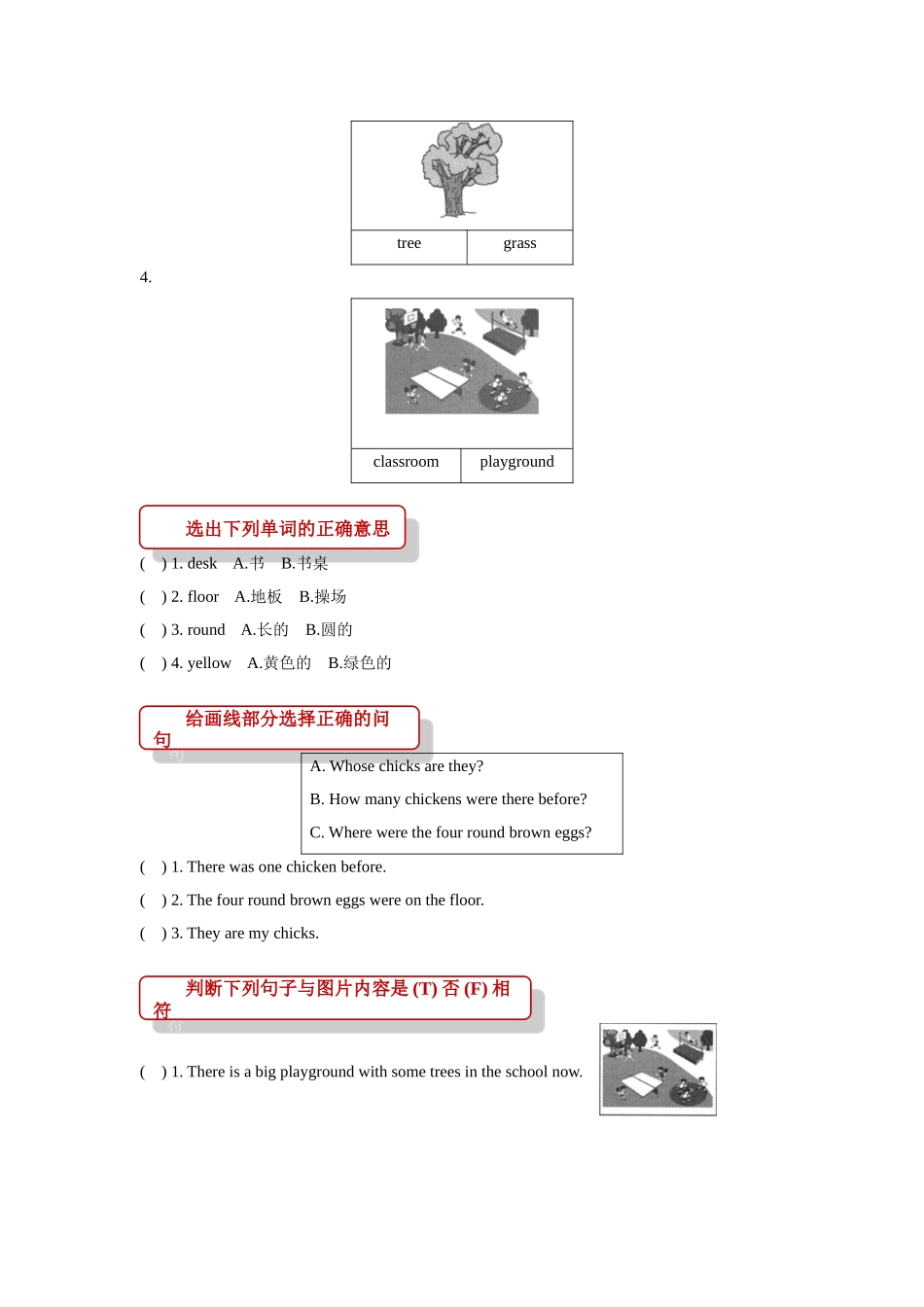 | tree | grass |
|---|---|

4.

| classroom | playground |
|---|---|

选出下列单词的正确意思

(　) 1. desk　A.书　B.书桌

(　) 2. floor　A.地板　B.操场

(　) 3. round　A.长的　B.圆的

(　) 4. yellow　A.黄色的　B.绿色的

给画线部分选择正确的问句

A. Whose chicks are they?

B. How many chickens were there before?

C. Where were the four round brown eggs?

(　) 1. There was one chicken before.

(　) 2. The four round brown eggs were on the floor.

(　) 3. They are my chicks.

判断下列句子与图片内容是 (T) 否 (F) 相符

(　) 1. There is a big playground with some trees in the school now.