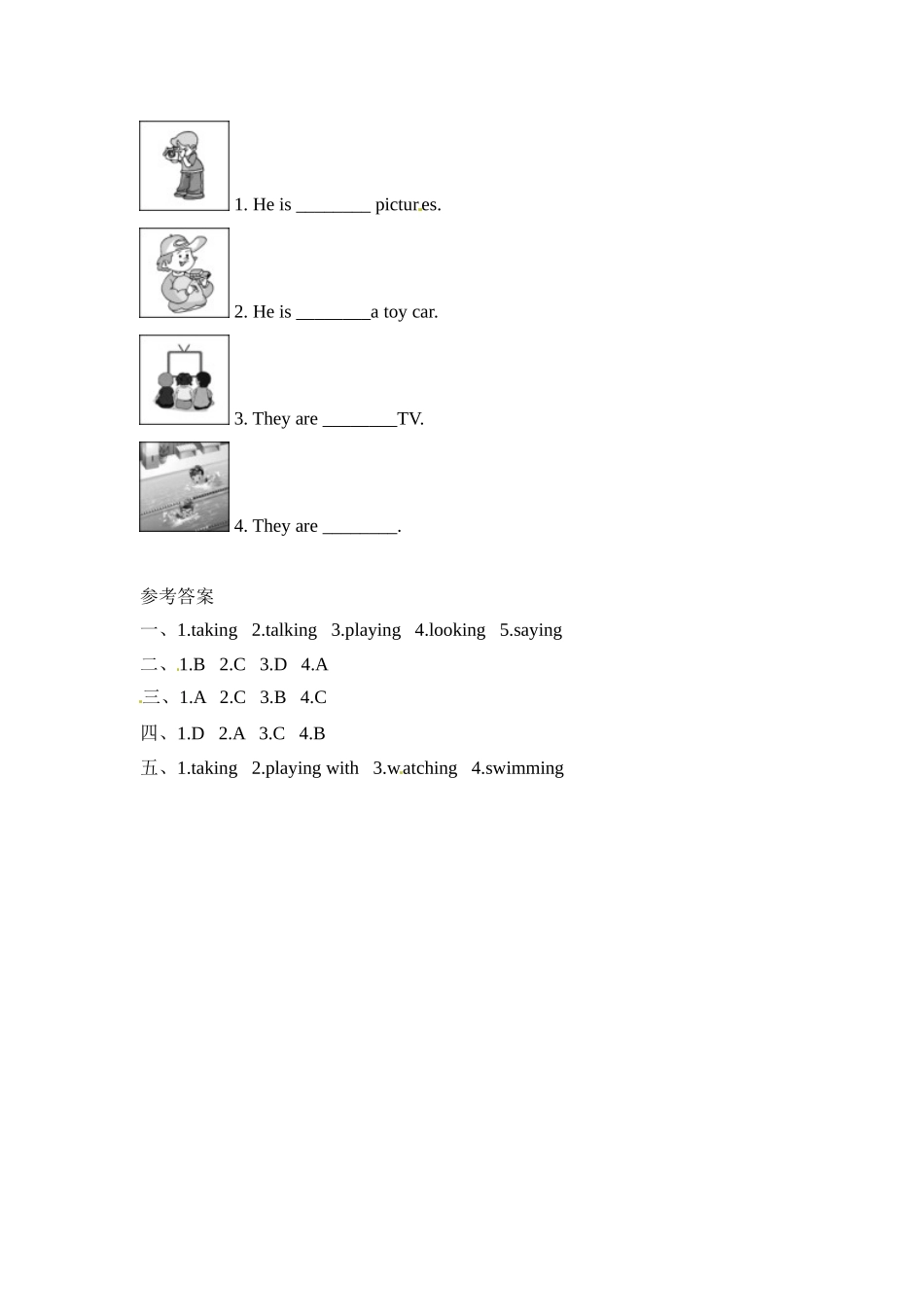 1. He is ________ pictures.

2. He is ________a toy car.

3. They are ________TV.

4. They are ________.

参考答案

一、1.taking 2.talking 3.playing 4.looking 5.saying

二、1.B 2.C 3.D 4.A

三、1.A 2.C 3.B 4.C

四、1.D 2.A 3.C 4.B

五、1.taking 2.playing with 3.watching 4.swimming