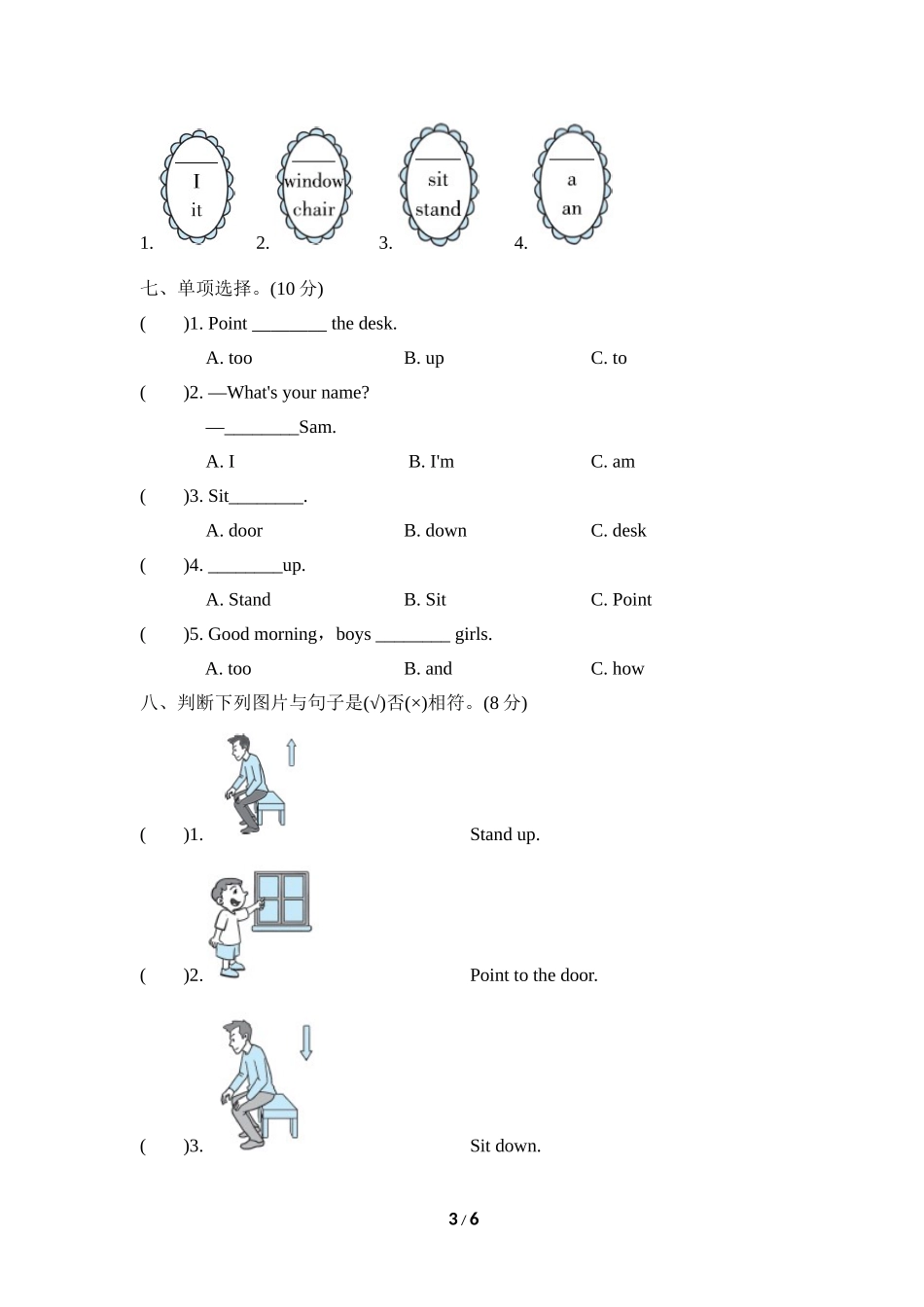 1. ______ I it

2. ______ window chair

3. ______ sit stand

4. ______ a an

七、单项选择。(10 分)

(　　)1. Point ________ the desk.

A. too　　B. up　　C. to

(　　)2. —What's your name?

—________Sam.

A. I　　B. I'm　　C. am

(　　)3. Sit________.

A. door　　B. down　　C. desk

(　　)4. ________up.

A. Stand　　B. Sit　　C. Point

(　　)5. Good morning，boys ________ girls.

A. too　　B. and　　C. how

八、判断下列图片与句子是(√)否(×)相符。(8 分)

(　　)1.　　Stand up.

(　　)2.　　Point to the door.

(　　)3.　　Sit down.

3 / 6