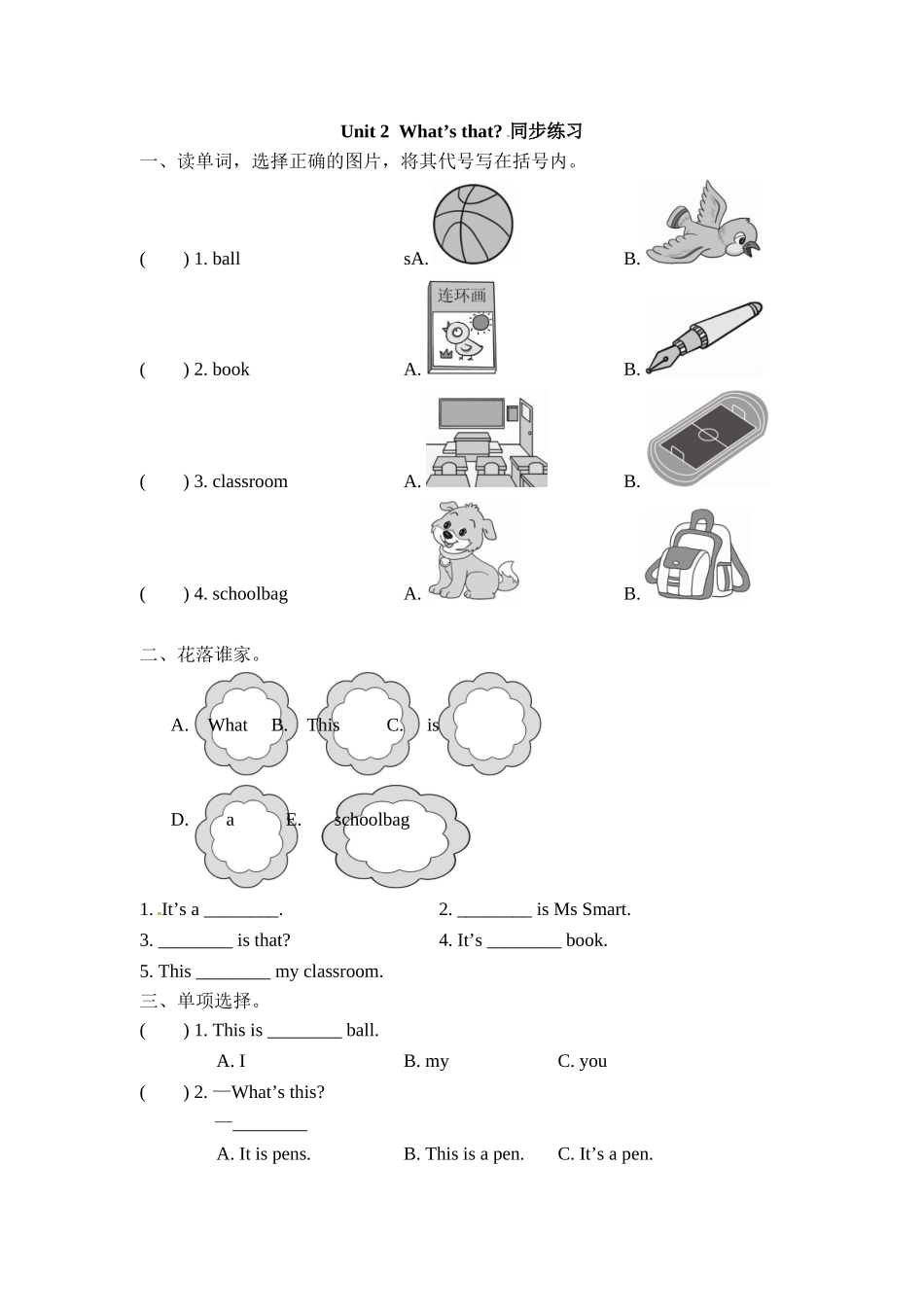 Unit 2 What’s that? 同步练习

一、读单词，选择正确的图片，将其代号写在括号内。

( ) 1. ball sA. B.

连环画

( ) 2. book A. B.

( ) 3. classroom A. B.

( ) 4. schoolbag A. B.

二、花落谁家。

A. What B. This C. is

D. a E. schoolbag

1. It’s a ________. 2. ________ is Ms Smart.

3. ________ is that? 4. It’s ________ book.

5. This ________ my classroom.

三、单项选择。

( ) 1. This is ________ ball.

A. I B. my C. you

( ) 2. —What’s this?

—________

A. It is pens. B. This is a pen. C. It’s a pen.