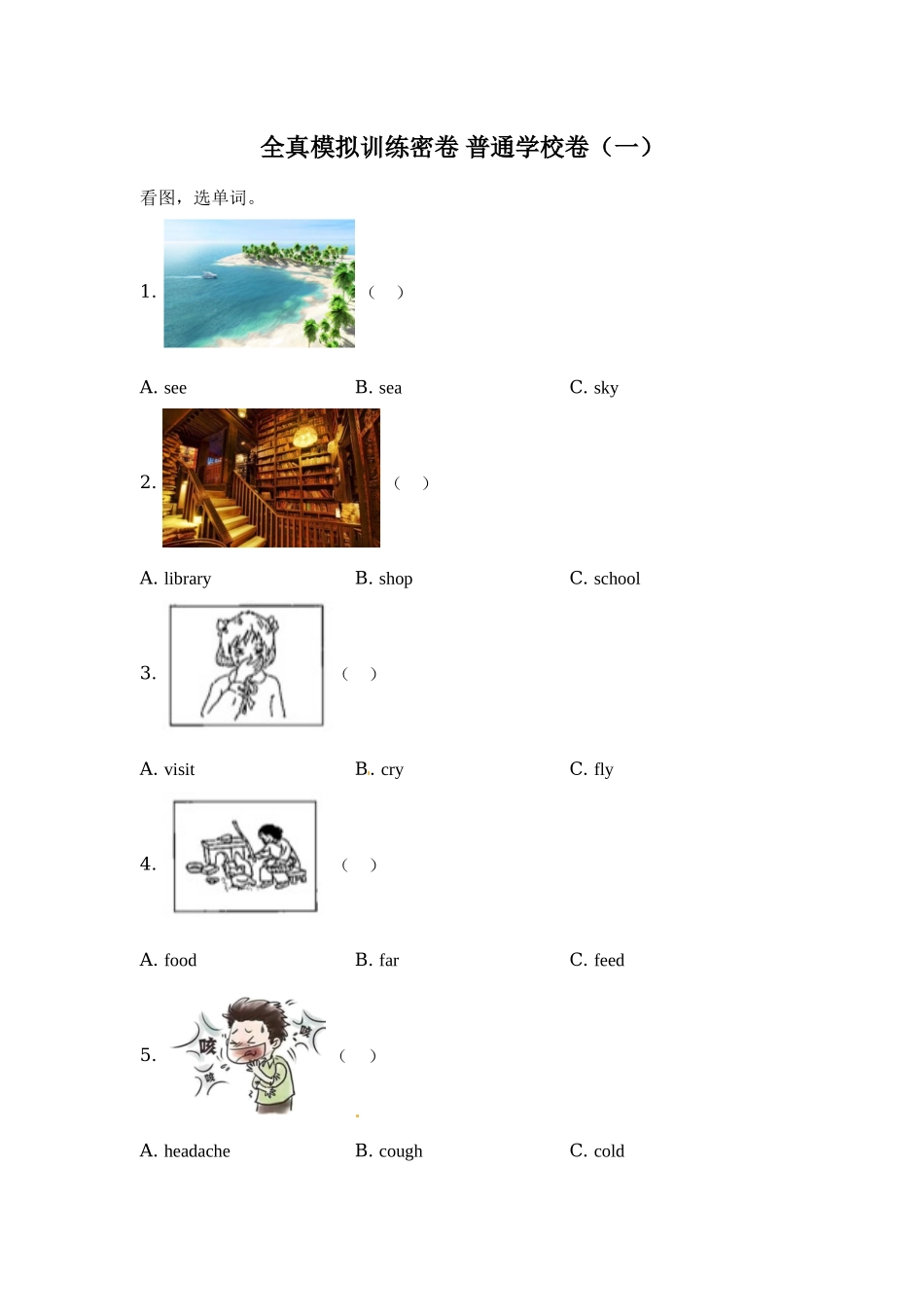 全真模拟训练密卷 普通学校卷（一）

看图，选单词。

1. （ ）

A. see B. sea C. sky

2. （ ）

A. library B. shop C. school

3. （ ）

A. visit B. cry C. fly

4. （ ）

A. food B. far C. feed

5. 咳 咳 咳 （ ）

A. headache B. cough C. cold