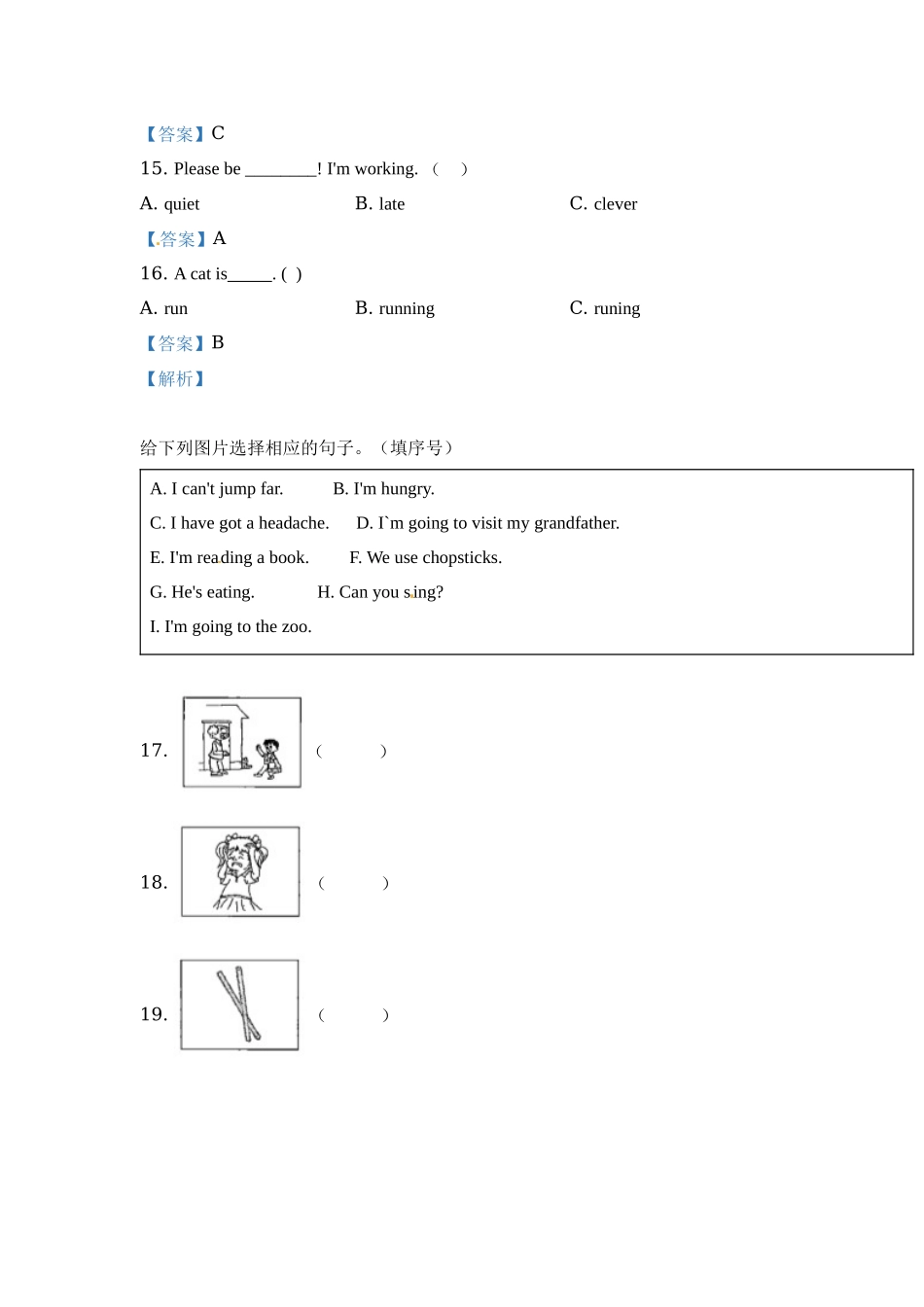 【答案】C

15. Please be ________! I'm working. （ ）

A. quiet　　B. late　　C. clever

【答案】A

16. A cat is_____. ( )

A. run　　B. running　　C. runing

【答案】B

【解析】

给下列图片选择相应的句子。（填序号）

A. I can't jump far.　　B. I'm hungry.
C. I have got a headache.　　D. I`m going to visit my grandfather.
E. I'm reading a book.　　F. We use chopsticks.
G. He's eating.　　H. Can you sing?
I. I'm going to the zoo.

17. （ ）

18. （ ）

19. （ ）