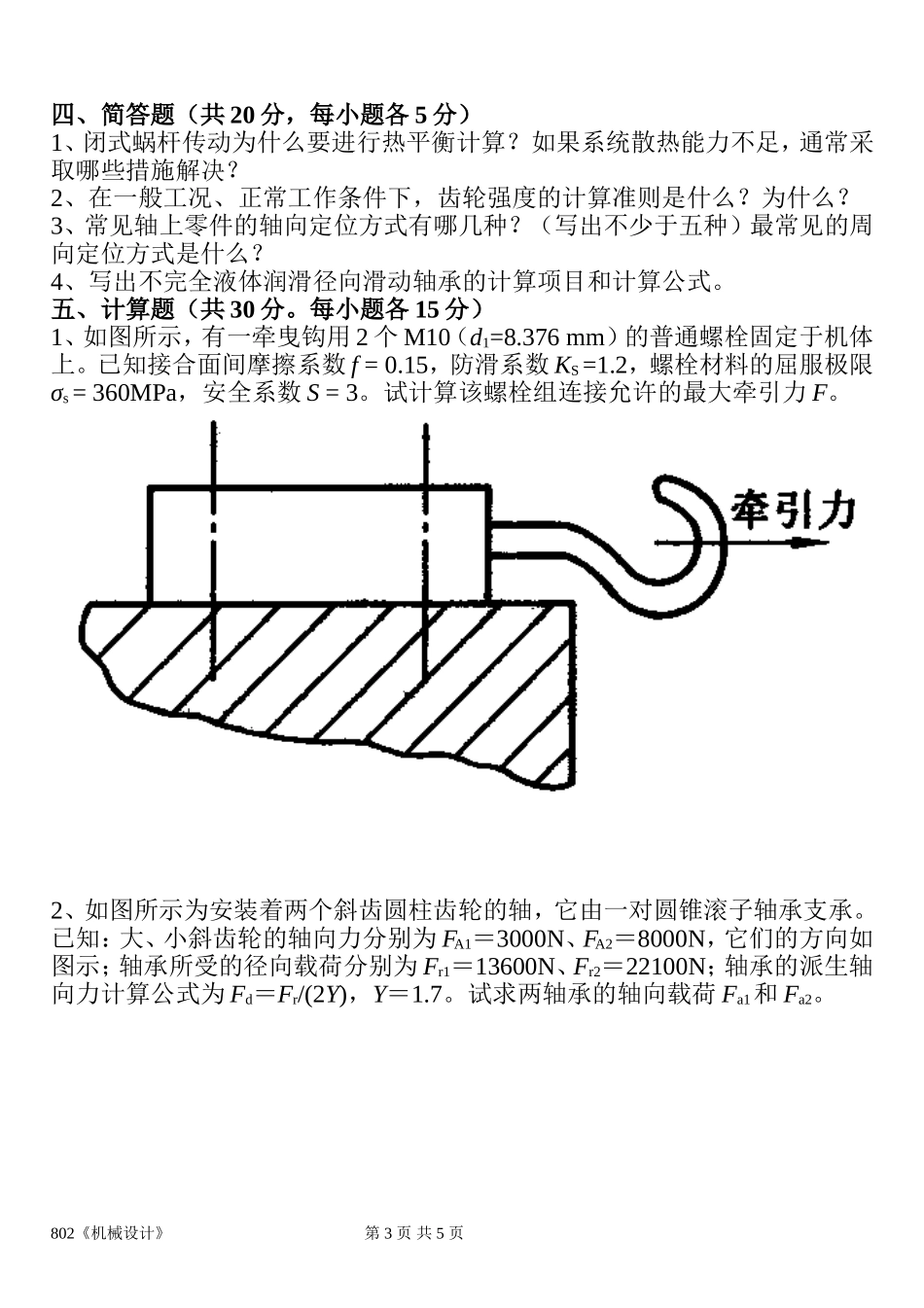 四、简答题（共 20 分，每小题各 5 分）
1、闭式蜗杆传动为什么要进行热平衡计算？如果系统散热能力不足，通常采取哪些措施解决？
2、在一般工况、正常工作条件下，齿轮强度的计算准则是什么？为什么？
3、常见轴上零件的轴向定位方式有哪几种？（写出不少于五种）最常见的周向定位方式是什么？
4、写出不完全液体润滑径向滑动轴承的计算项目和计算公式。
五、计算题（共 30 分。每小题各 15 分）
1、如图所示，有一牵曳钩用 2 个 M10（$d_1$=8.376 mm）的普通螺栓固定于机体上。已知接合面间摩擦系数 $f$ = 0.15，防滑系数 $K_S$ =1.2，螺栓材料的屈服极限 $\sigma_s$ = 360MPa，安全系数 $S$ = 3。试计算该螺栓组连接允许的最大牵引力 $F$。

牵引力

2、如图所示为安装着两个斜齿圆柱齿轮的轴，它由一对圆锥滚子轴承支承。已知：大、小斜齿轮的轴向力分别为 $F_{A1}$＝3000N、$F_{A2}$＝8000N，它们的方向如图示；轴承所受的径向载荷分别为 $F_{r1}$＝13600N、$F_{r2}$＝22100N；轴承的派生轴向力计算公式为 $F_d$＝$F_r/(2Y)$，$Y$＝1.7。试求两轴承的轴向载荷 $F_{a1}$ 和 $F_{a2}$。

802《机械设计》 第 3 页 共 5 页