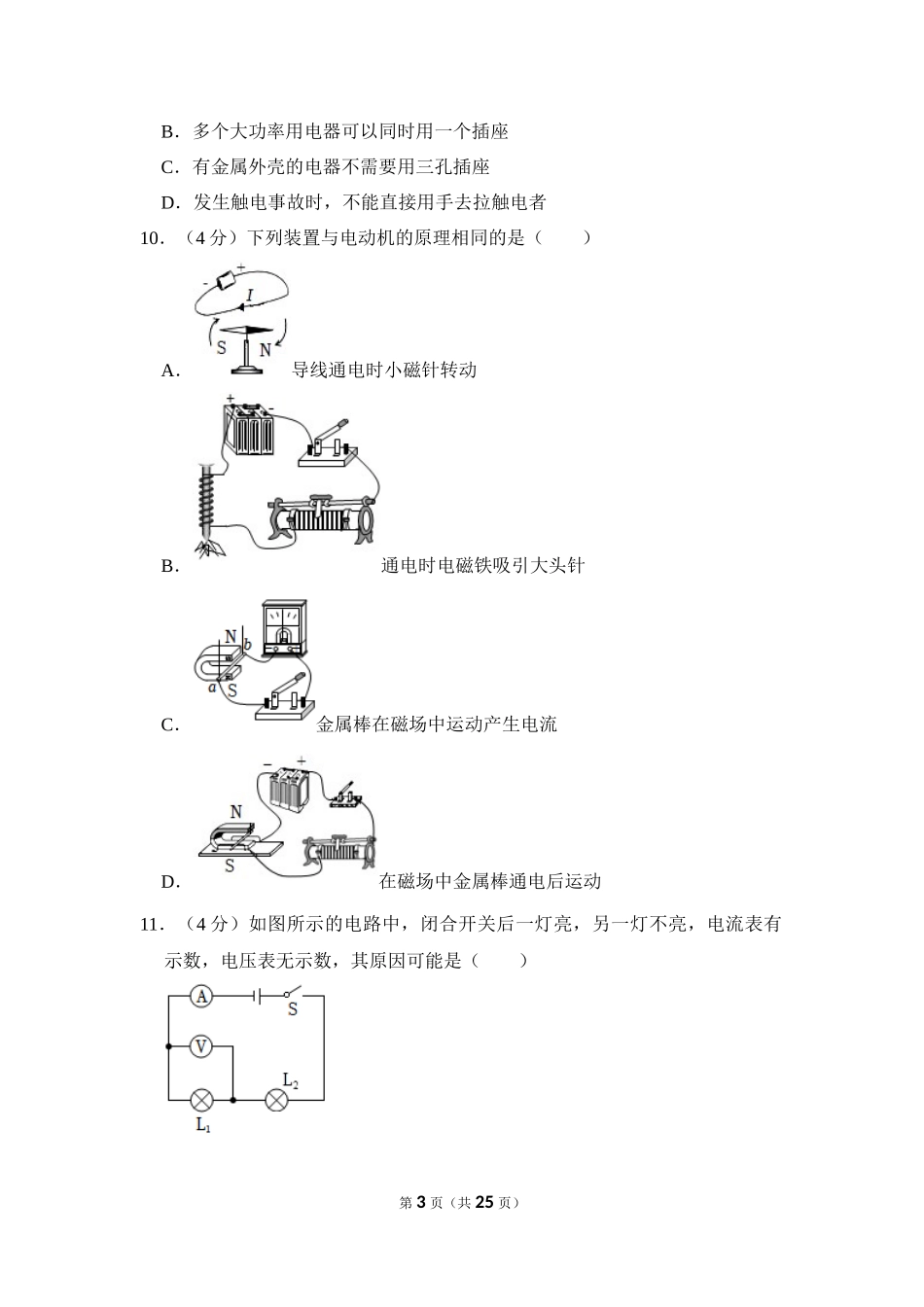 B．多个大功率用电器可以同时用一个插座

C．有金属外壳的电器不需要用三孔插座

D．发生触电事故时，不能直接用手去拉触电者

10．（4 分）下列装置与电动机的原理相同的是（　　）

- +
I
S N
A． 导线通电时小磁针转动

+ -
B． 通电时电磁铁吸引大头针

N b
a S
C． 金属棒在磁场中运动产生电流

- +
N
S
D． 在磁场中金属棒通电后运动

11．（4 分）如图所示的电路中，闭合开关后一灯亮，另一灯不亮，电流表有示数，电压表无示数，其原因可能是（　　）

A
S
V
$L_2$
$L_1$

第 3 页（共 25 页）