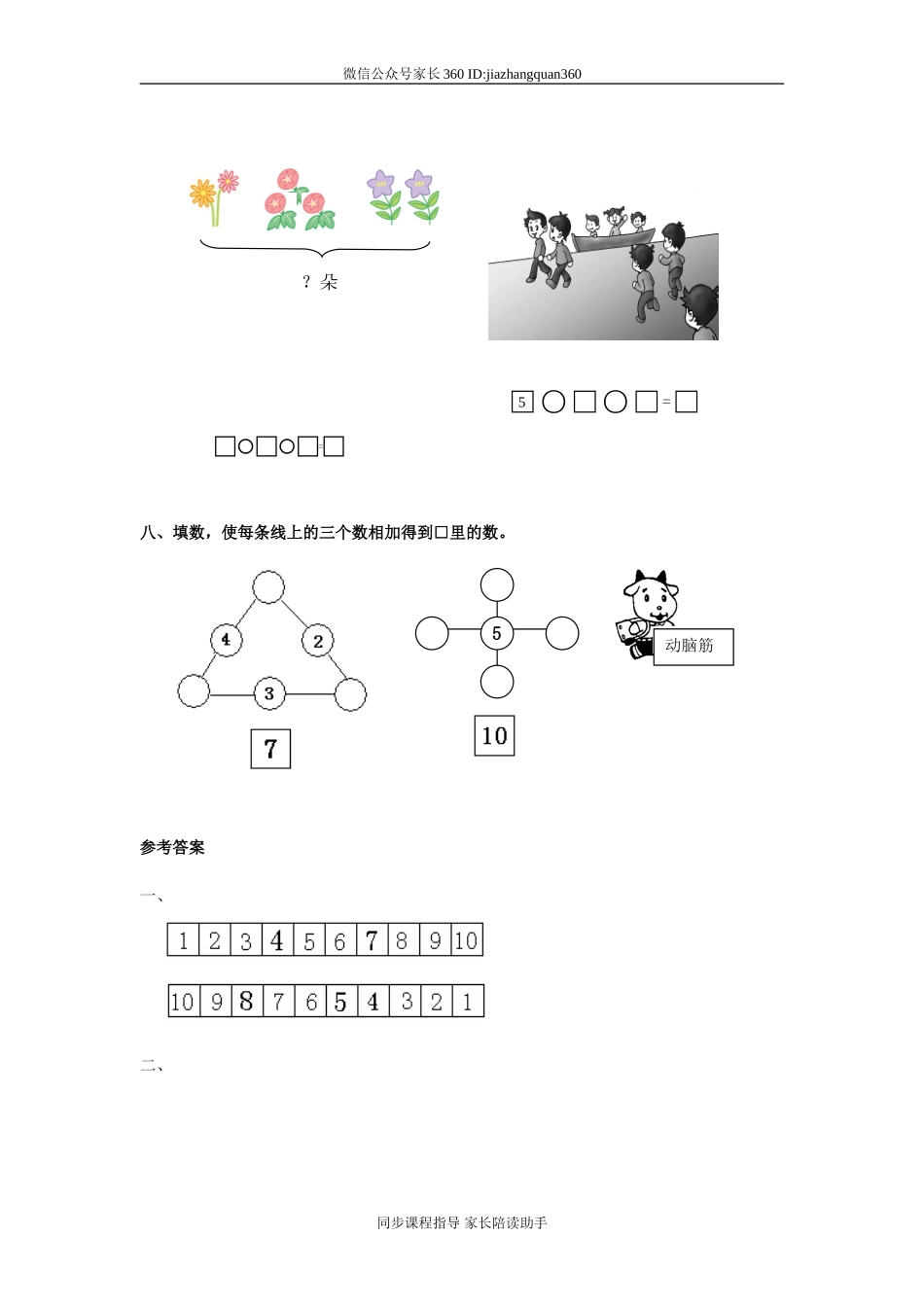 微信公众号家长360 ID:jiazhangquan360

？朵

5 ○ □ ○ □ = □

□○□○□=□

八、填数，使每条线上的三个数相加得到□里的数。

4 2 3

7

5

10

动脑筋

参考答案

一、

| 1 | 2 | 3 | 4 | 5 | 6 | 7 | 8 | 9 | 10 |
|---|---|---|---|---|---|---|---|---|---|

| 10 | 9 | 8 | 7 | 6 | 5 | 4 | 3 | 2 | 1 |
|---|---|---|---|---|---|---|---|---|---|

二、

同步课程指导 家长陪读助手