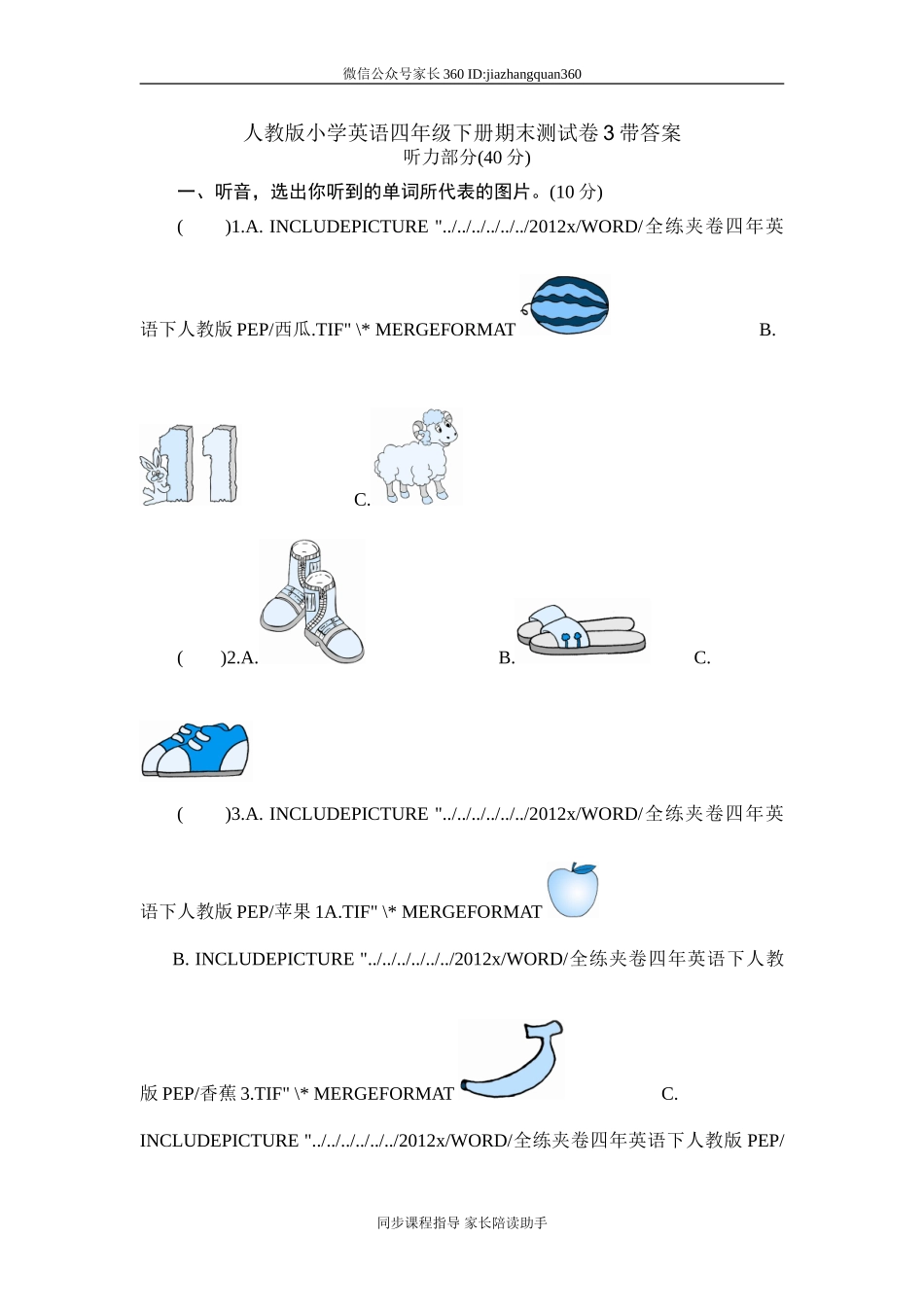 微信公众号家长360 ID:jiazhangquan360

人教版小学英语四年级下册期末测试卷3带答案
听力部分(40分)

一、听音，选出你听到的单词所代表的图片。(10分)

(　　)1.A. INCLUDEPICTURE "../../../../../../2012x/WORD/全练夹卷四年英语下人教版PEP/西瓜.TIF" \* MERGEFORMAT 　B. 　C.

(　　)2.A. 　B. 　C.

(　　)3.A. INCLUDEPICTURE "../../../../../../2012x/WORD/全练夹卷四年英语下人教版PEP/苹果1A.TIF" \* MERGEFORMAT

B. INCLUDEPICTURE "../../../../../../2012x/WORD/全练夹卷四年英语下人教版PEP/香蕉3.TIF" \* MERGEFORMAT 　C.

INCLUDEPICTURE "../../../../../../2012x/WORD/全练夹卷四年英语下人教版PEP/

同步课程指导 家长陪读助手